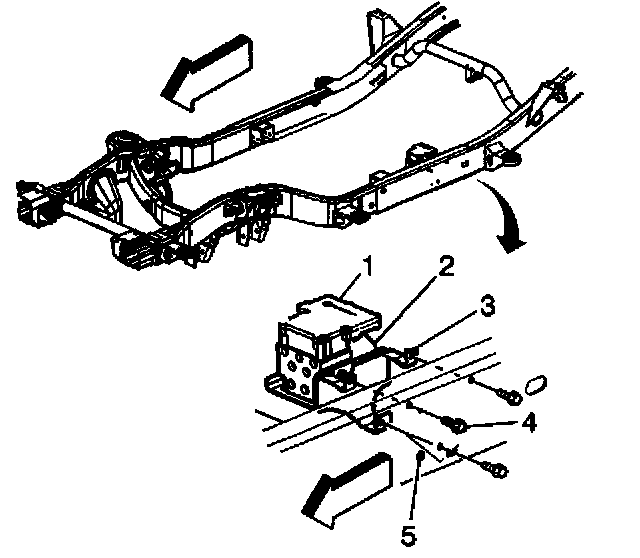 1
2
3
4
5