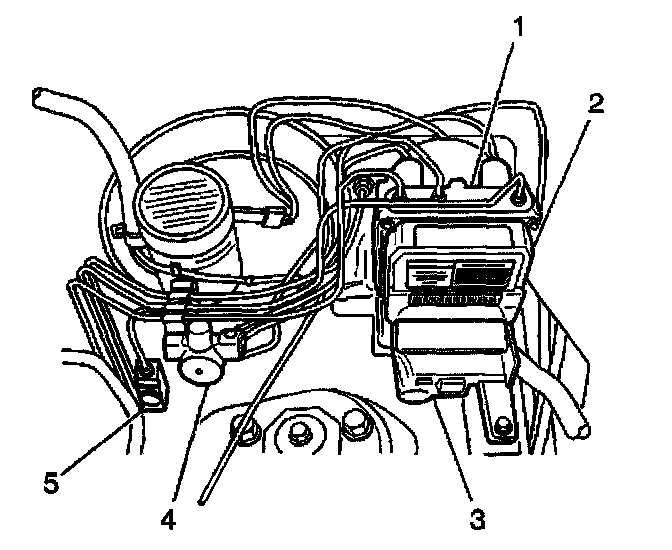 1
2
5
4
3