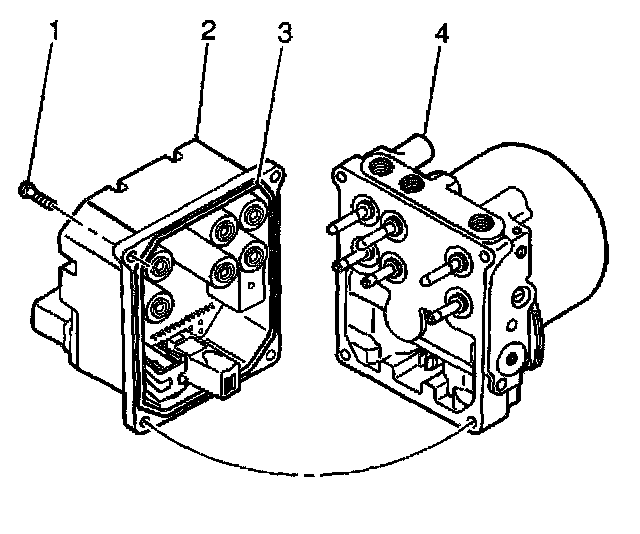 1
2
3
4