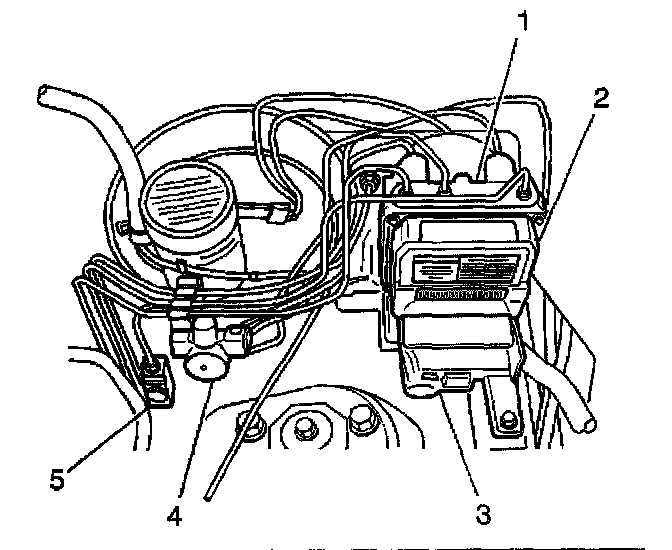 1
2
5
4
3