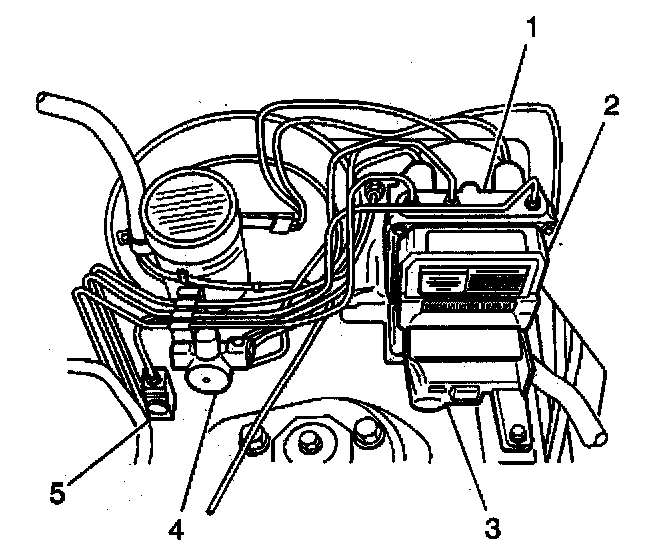 1
2
5
4
3