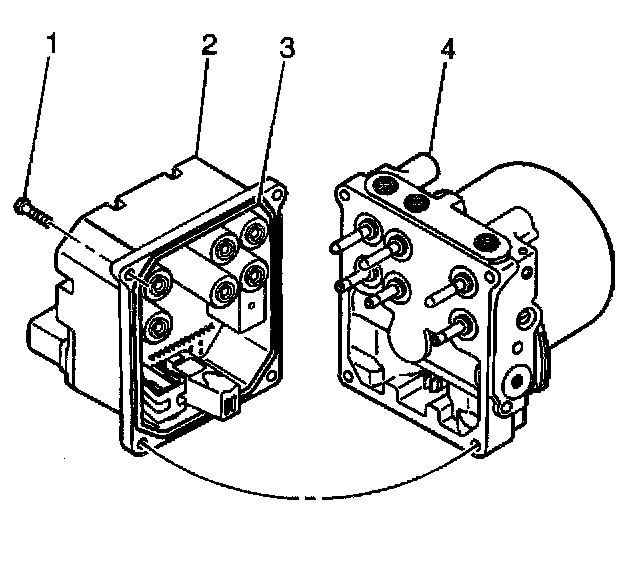 1
2
3
4