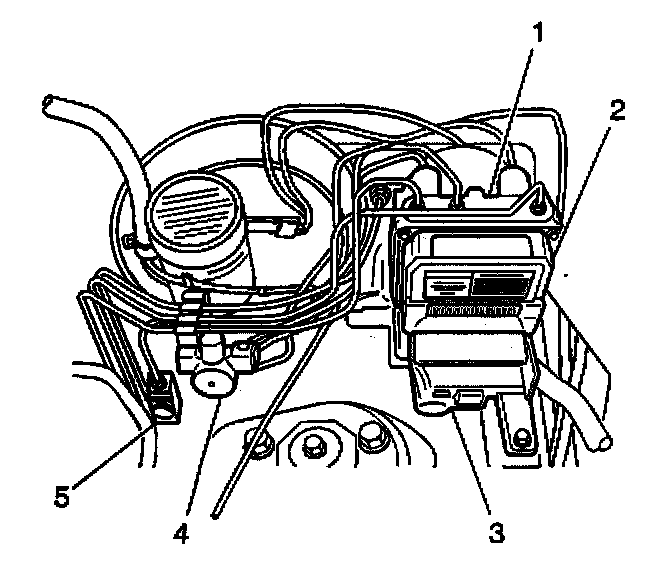 1
2
5
4
3