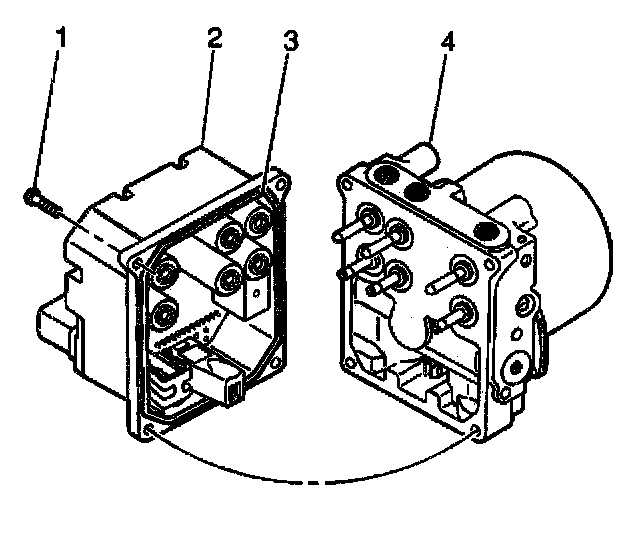 1
2
3
4