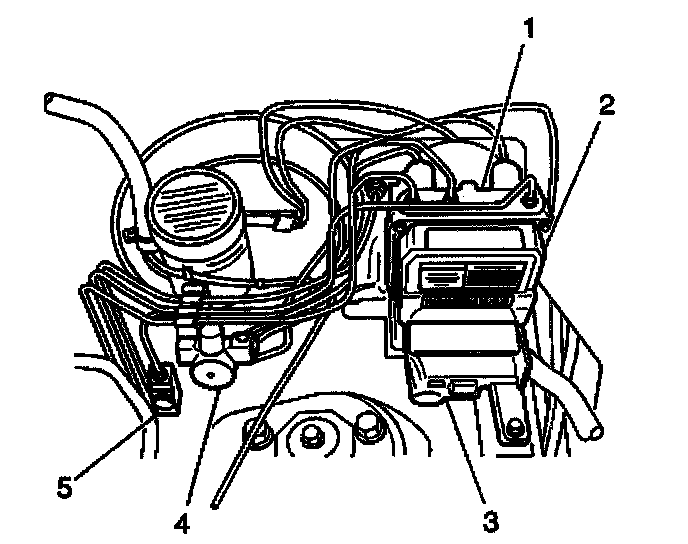 1
2
5
4
3