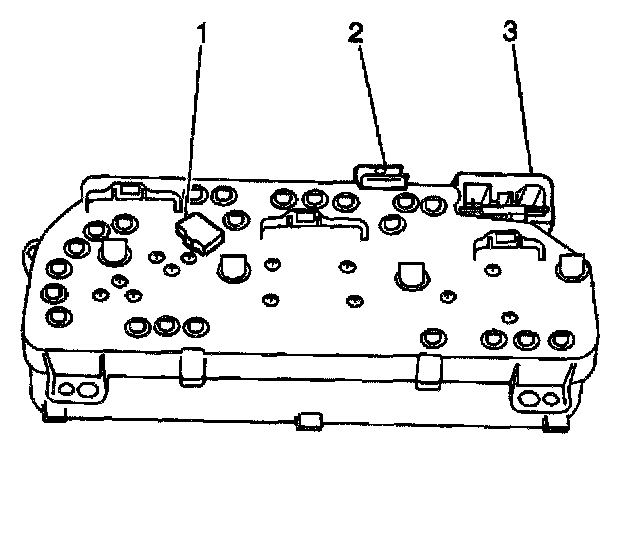 1
2
3