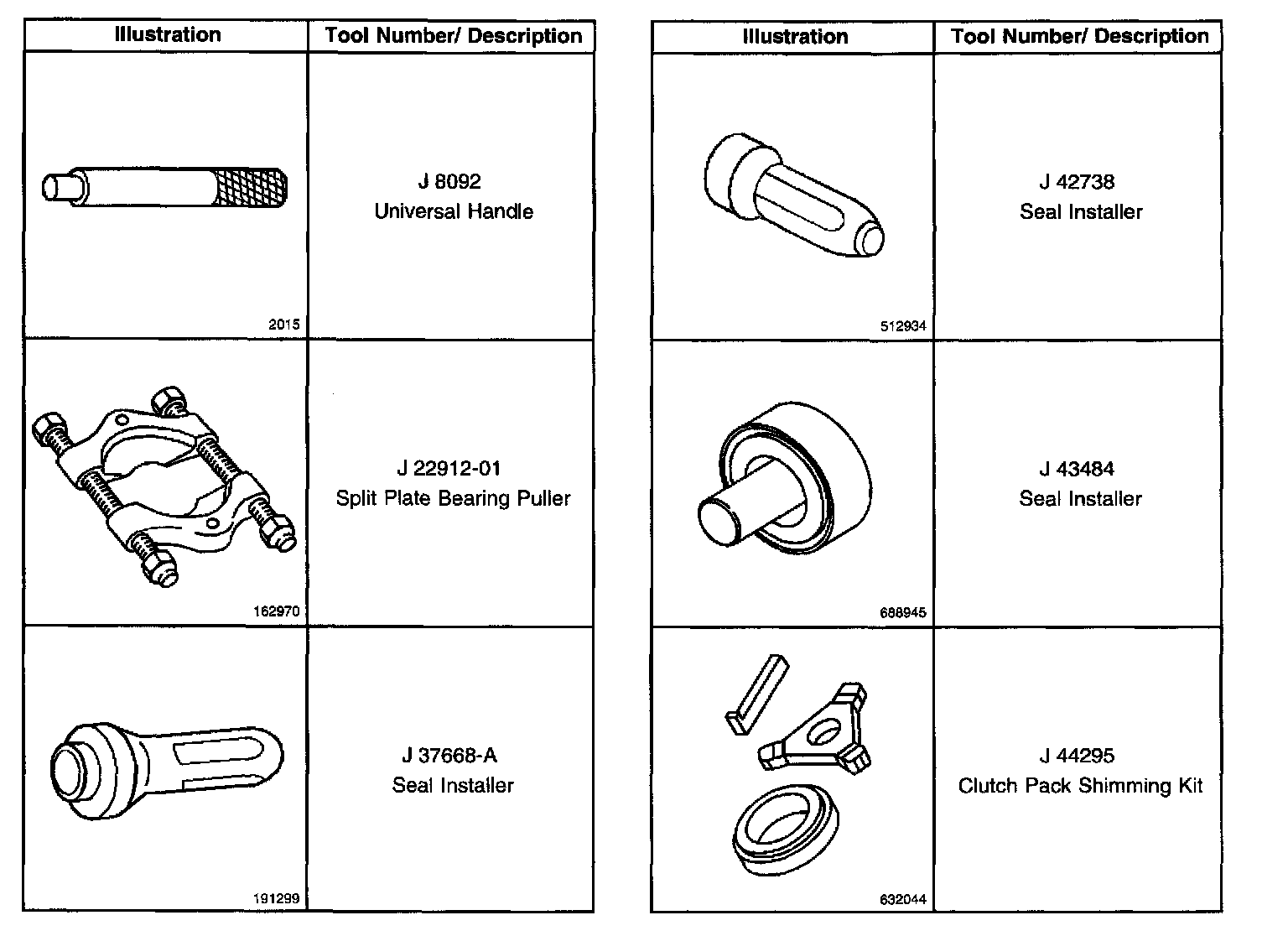 | Illustration | Tool Number/ Description |
|---|---|
| 2015 | J 8092 Universal Handle |
| 162970 | J 22912-01 Split Plate Bearing Puller |
| 191299 | J 37668-A Seal Installer |

| Illustration | Tool Number/ Description |
|---|---|
| 512934 | J 42738 Seal Installer |
| 688945 | J 43484 Seal Installer |
| 632044 | J 44295 Clutch Pack Shimming Kit |