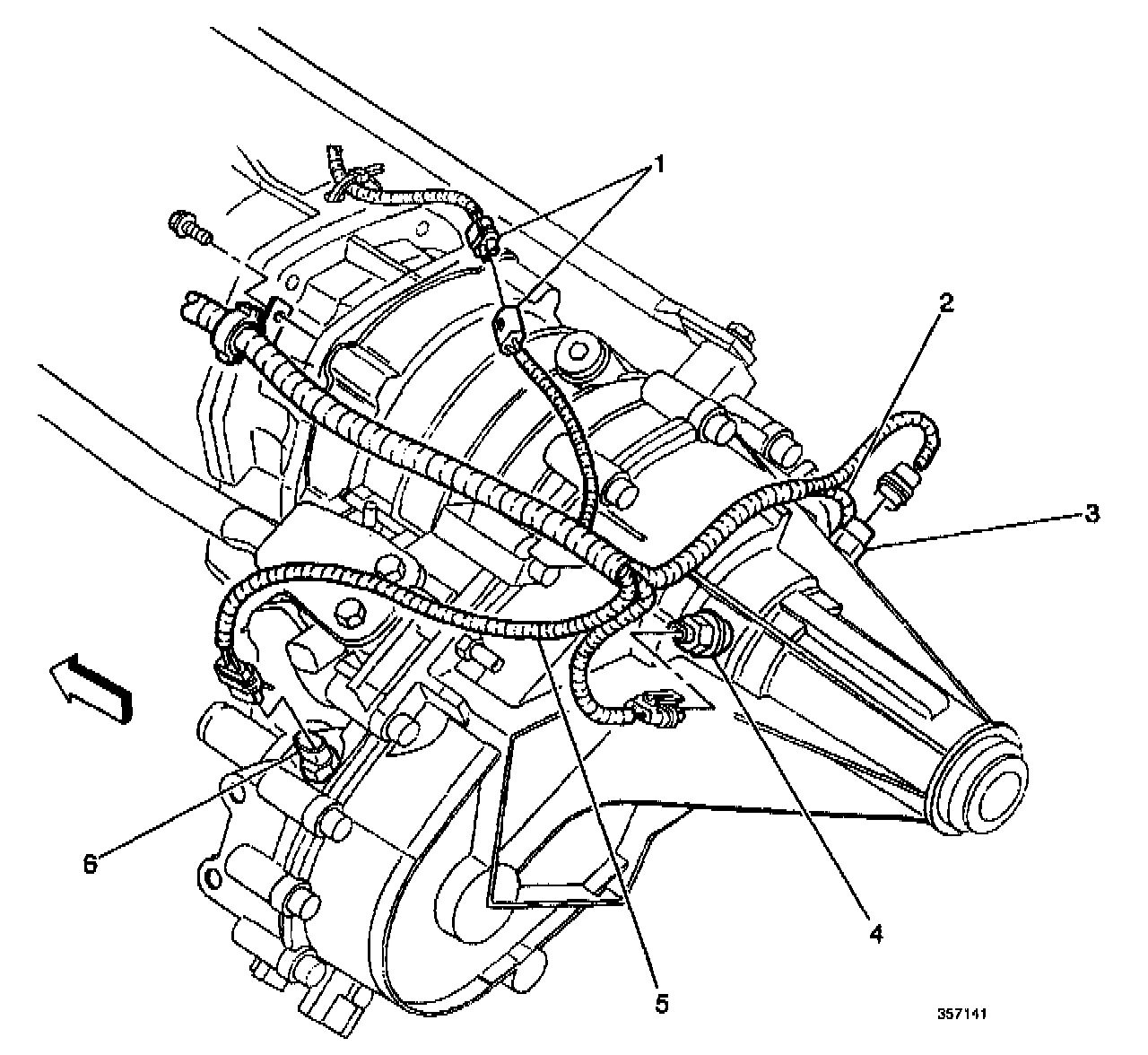 1
2
3
6
4
5
357141