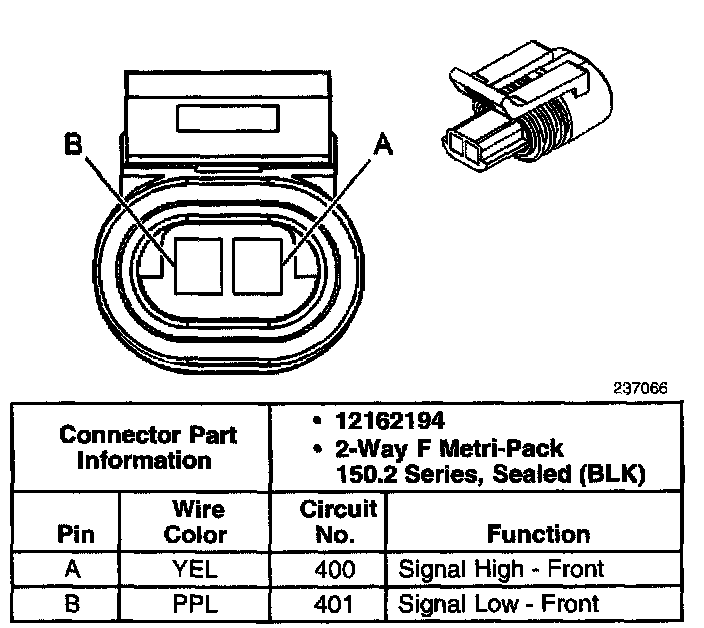 B

A

237066

| Connector Part Information | | • 12162194 • 2-Way F Metri-Pack 150.2 Series, Sealed (BLK) | |
|---|---|---|---|
| Pin | Wire Color | Circuit No. | Function |
| A | YEL | 400 | Signal High - Front |
| B | PPL | 401 | Signal Low - Front |