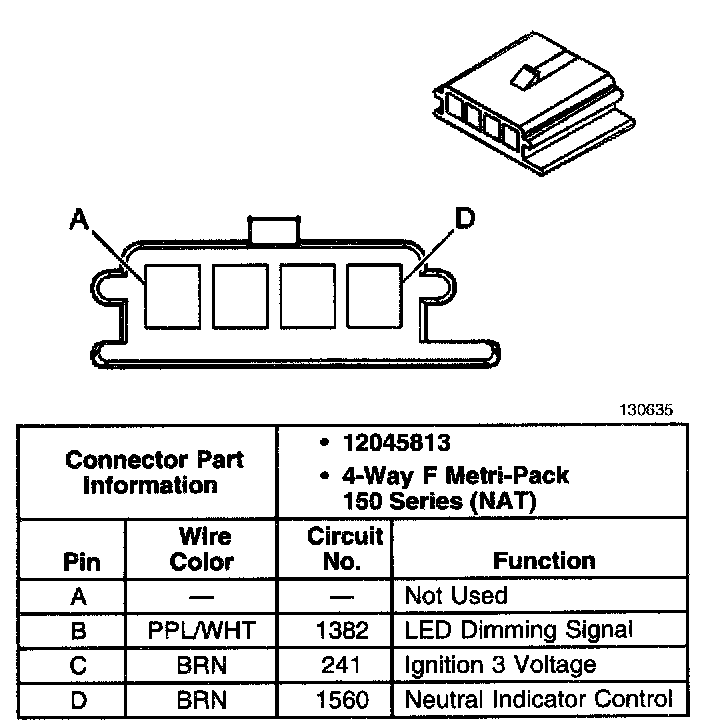 A

D

130635

| Connector Part Information | | • 12045813 • 4-Way F Metri-Pack 150 Series (NAT) | |
|---|---|---|---|
| Pin | Wire Color | Circuit No. | Function |
| A | — | — | Not Used |
| B | PPL/WHT | 1382 | LED Dimming Signal |
| C | BRN | 241 | Ignition 3 Voltage |
| D | BRN | 1560 | Neutral Indicator Control |