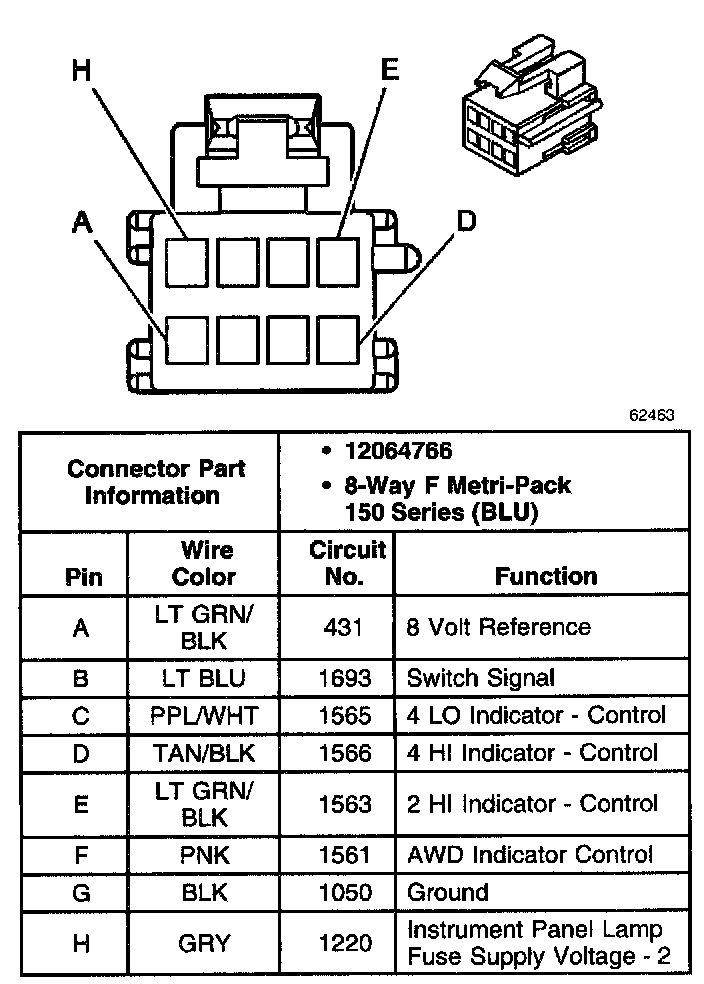 H

E

A

D

62463

| Connector Part Information | | • 12064766 • 8-Way F Metri-Pack 150 Series (BLU) | |
|---|---|---|---|
| Pin | Wire Color | Circuit No. | Function |
| A | LT GRN/ BLK | 431 | 8 Volt Reference |
| B | LT BLU | 1693 | Switch Signal |
| C | PPL/WHT | 1565 | 4 LO Indicator - Control |
| D | TAN/BLK | 1566 | 4 HI Indicator - Control |
| E | LT GRN/ BLK | 1563 | 2 HI Indicator - Control |
| F | PNK | 1561 | AWD Indicator Control |
| G | BLK | 1050 | Ground |
| H | GRY | 1220 | Instrument Panel Lamp Fuse Supply Voltage - 2 |