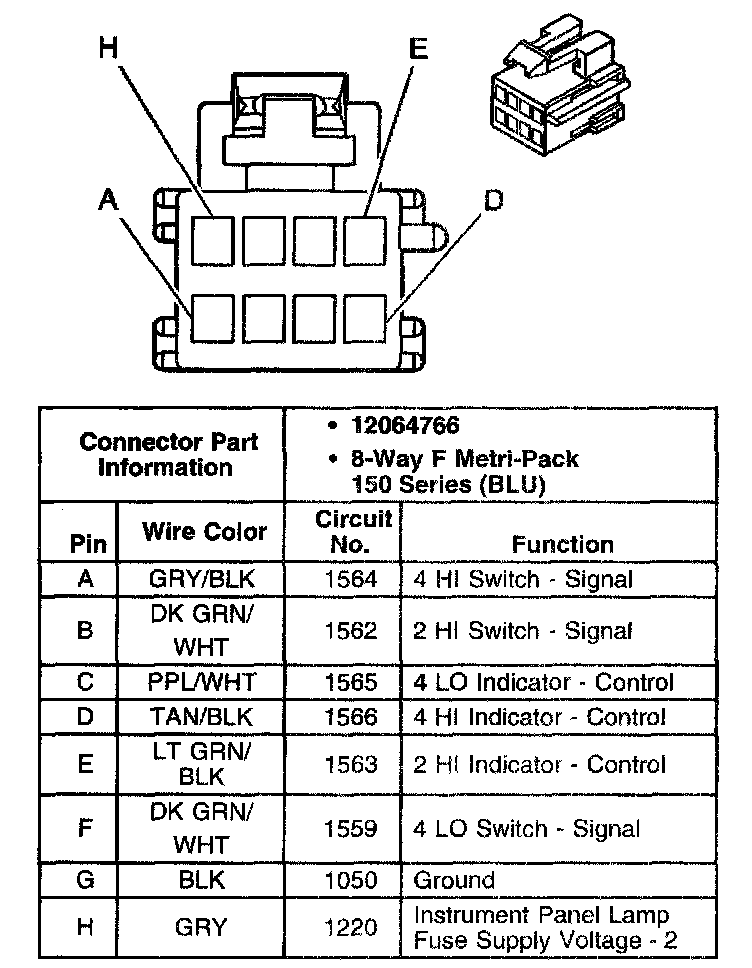 H

E

A

D

| Connector Part Information | | • 12064766 • 8-Way F Metri-Pack 150 Series (BLU) | |
|---|---|---|---|
| Pin | Wire Color | Circuit No. | Function |
| A | GRY/BLK | 1564 | 4 HI Switch - Signal |
| B | DK GRN/ WHT | 1562 | 2 HI Switch - Signal |
| C | PPL/WHT | 1565 | 4 LO Indicator - Control |
| D | TAN/BLK | 1566 | 4 HI Indicator - Control |
| E | LT GRN/ BLK | 1563 | 2 HI Indicator - Control |
| F | DK GRN/ WHT | 1559 | 4 LO Switch - Signal |
| G | BLK | 1050 | Ground |
| H | GRY | 1220 | Instrument Panel Lamp Fuse Supply Voltage - 2 |