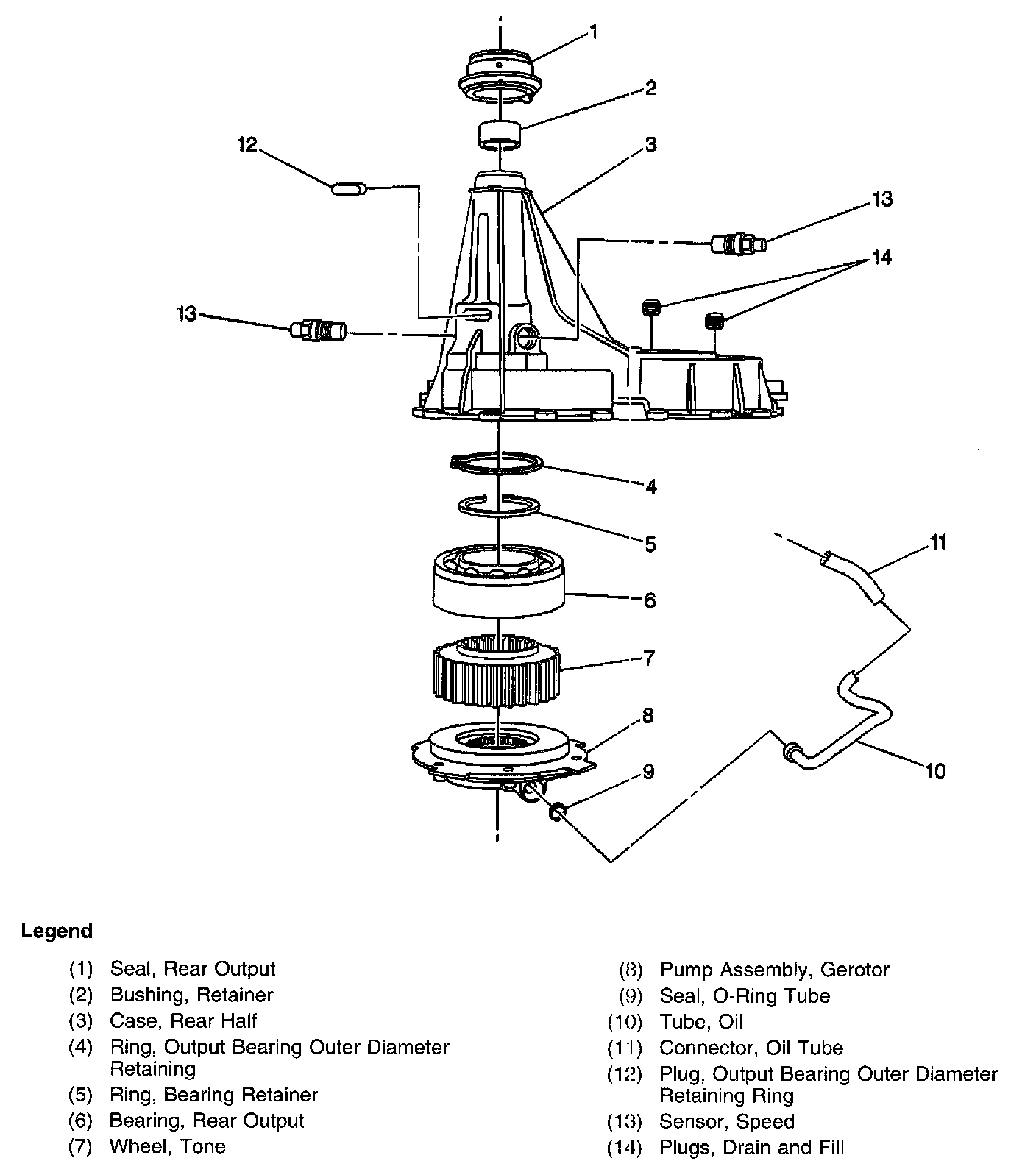 1
2
12
3
13
14
13
4
5
11
6
7
8
9
10

Legend

(1) Seal, Rear Output
(2) Bushing, Retainer
(3) Case, Rear Half
(4) Ring, Output Bearing Outer Diameter Retaining
(5) Ring, Bearing Retainer
(6) Bearing, Rear Output
(7) Wheel, Tone

(8) Pump Assembly, Gerotor
(9) Seal, O-Ring Tube
(10) Tube, Oil
(11) Connector, Oil Tube
(12) Plug, Output Bearing Outer Diameter Retaining Ring
(13) Sensor, Speed
(14) Plugs, Drain and Fill