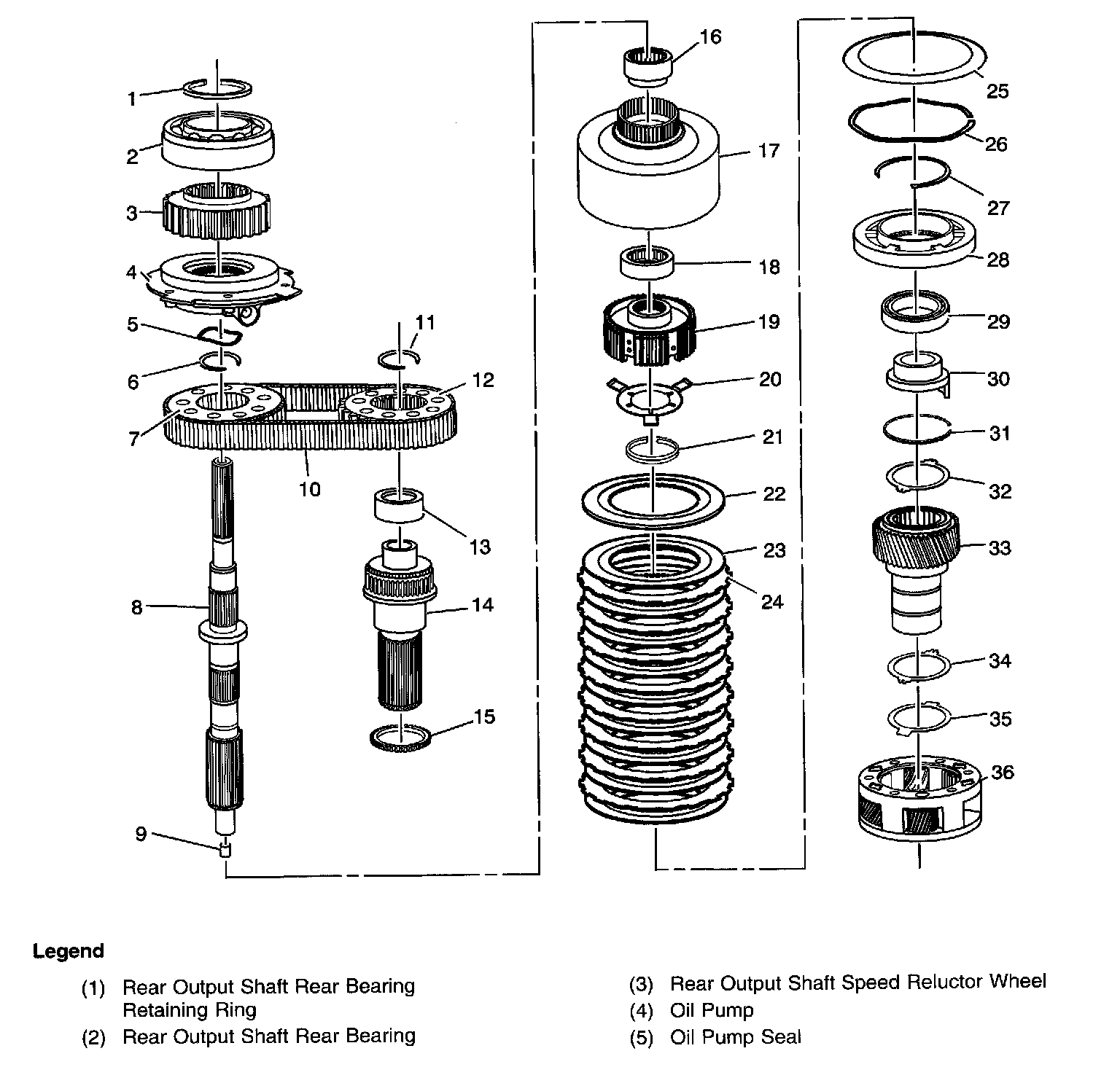 1
2
3
4
5
6
7
8
9
10
11
12
13
14
15
16
17
18
19
20
21
22
23
24
25
26
27
28
29
30
31
32
33
34
35
36

Legend

(1) Rear Output Shaft Rear Bearing Retaining Ring
(2) Rear Output Shaft Rear Bearing

(3) Rear Output Shaft Speed Reluctor Wheel
(4) Oil Pump
(5) Oil Pump Seal