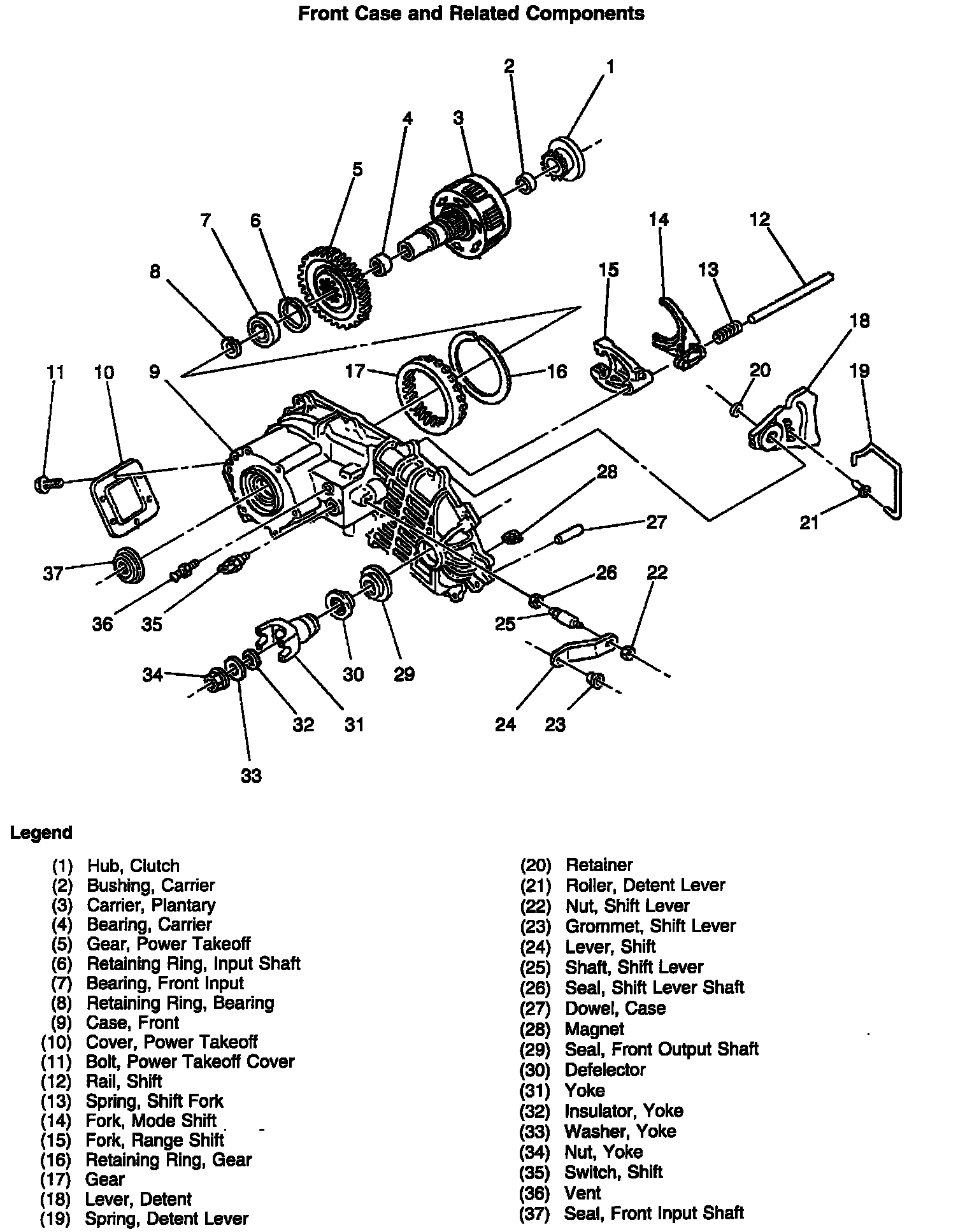 Front Case and Related Components

2 1 4 3 5 7 6 14 12 8 15 13 18 11 10 9 17 16 20 19 28 27 21 37 26 22 36 35 25 34 30 29 32 31 24 23 33

Legend

(1) Hub, Clutch
(2) Bushing, Carrier
(3) Carrier, Plantary
(4) Bearing, Carrier
(5) Gear, Power Takeoff
(6) Retaining Ring, Input Shaft
(7) Bearing, Front Input
(8) Retaining Ring, Bearing
(9) Case, Front
(10) Cover, Power Takeoff
(11) Bolt, Power Takeoff Cover
(12) Rail, Shift
(13) Spring, Shift Fork
(14) Fork, Mode Shift
(15) Fork, Range Shift
(16) Retaining Ring, Gear
(17) Gear
(18) Lever, Detent
(19) Spring, Detent Lever

(20) Retainer
(21) Roller, Detent Lever
(22) Nut, Shift Lever
(23) Grommet, Shift Lever
(24) Lever, Shift
(25) Shaft, Shift Lever
(26) Seal, Shift Lever Shaft
(27) Dowel, Case
(28) Magnet
(29) Seal, Front Output Shaft
(30) Defelector
(31) Yoke
(32) Insulator, Yoke
(33) Washer, Yoke
(34) Nut, Yoke
(35) Switch, Shift
(36) Vent
(37) Seal, Front Input Shaft