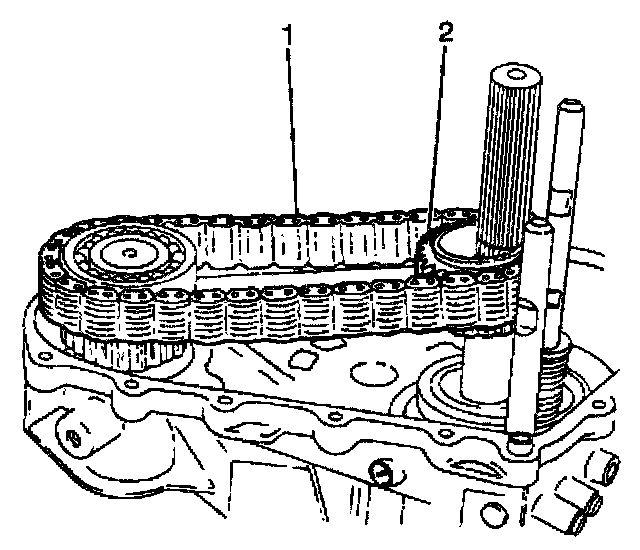 1
2