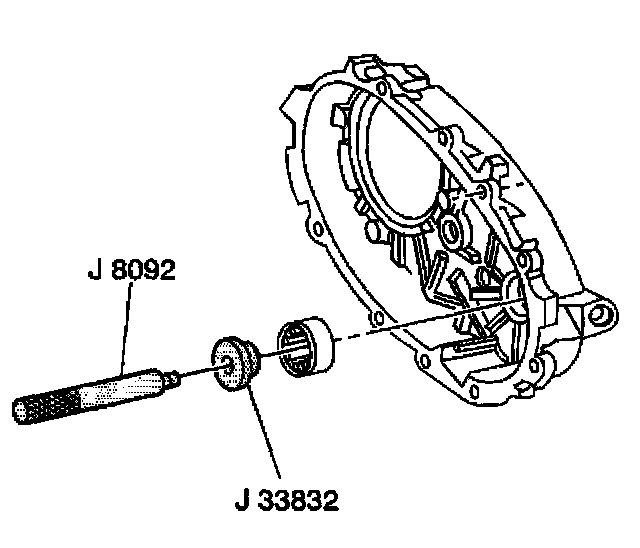 J 8092

J 33832