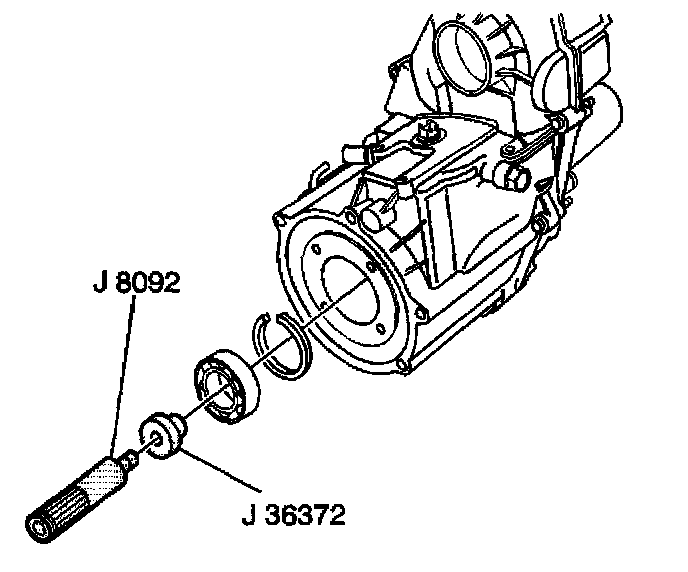 J 8092

J 36372