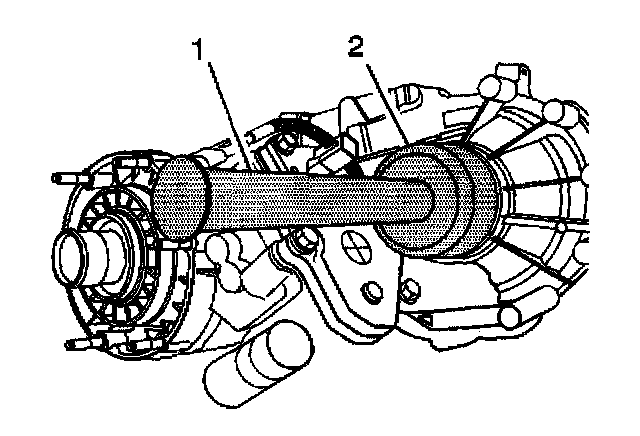 1
2