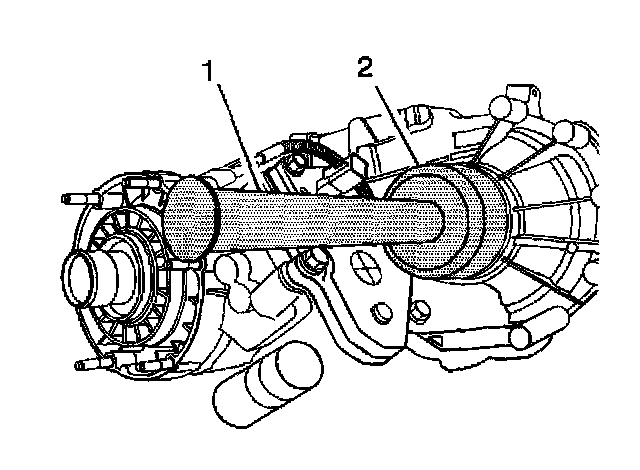 1
2