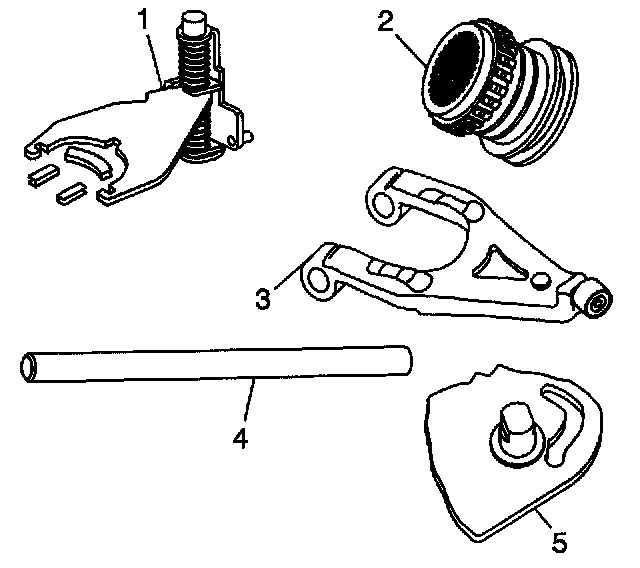 1
2
3
4
5