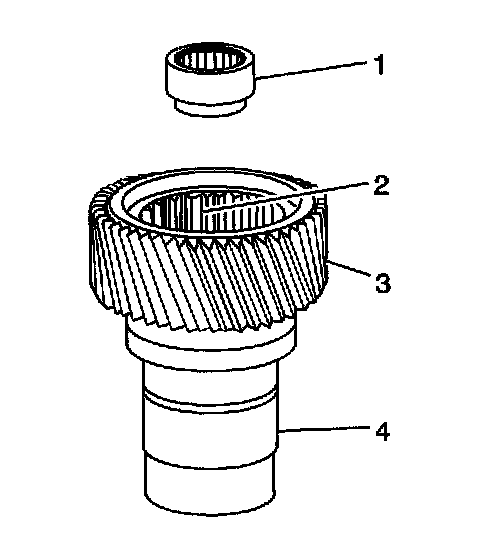 1
2
3
4