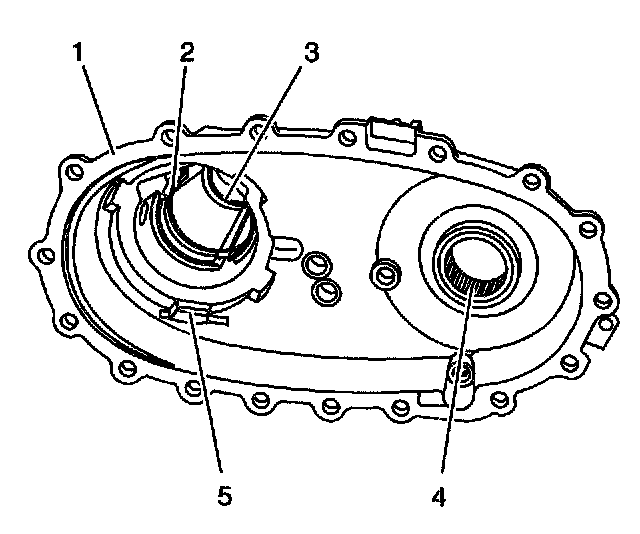 1
2
3
5
4