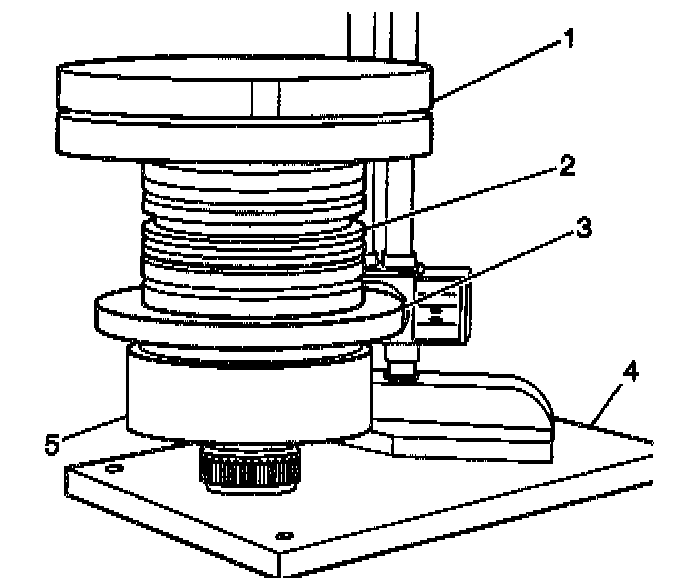 1
2
3
4
5