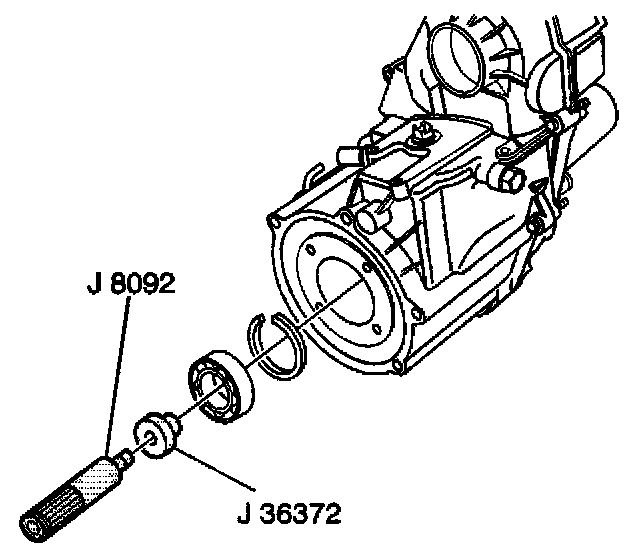 J 8092

J 36372