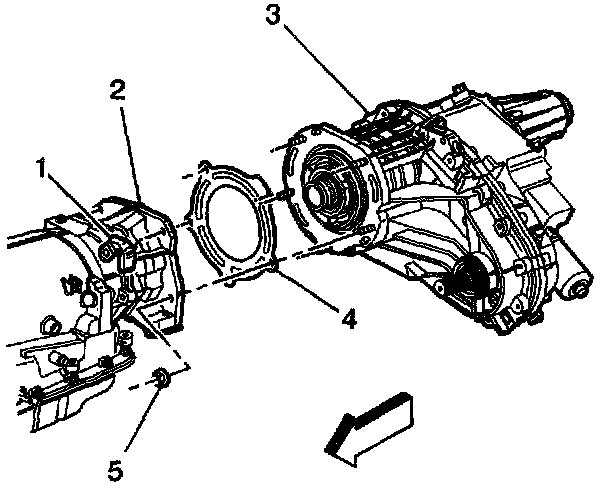 3
2
1
4
5