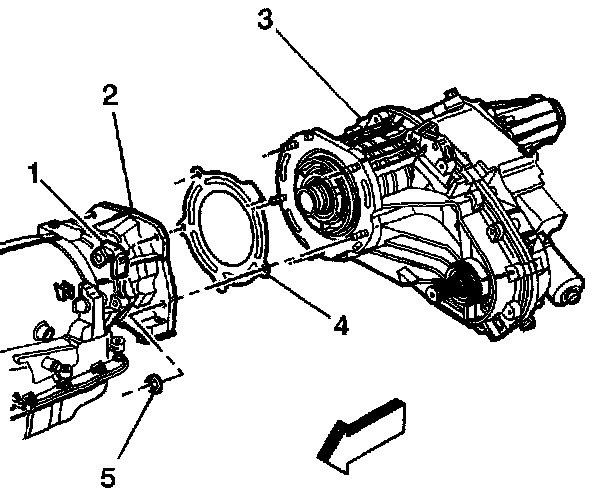 3
2
1
4
5