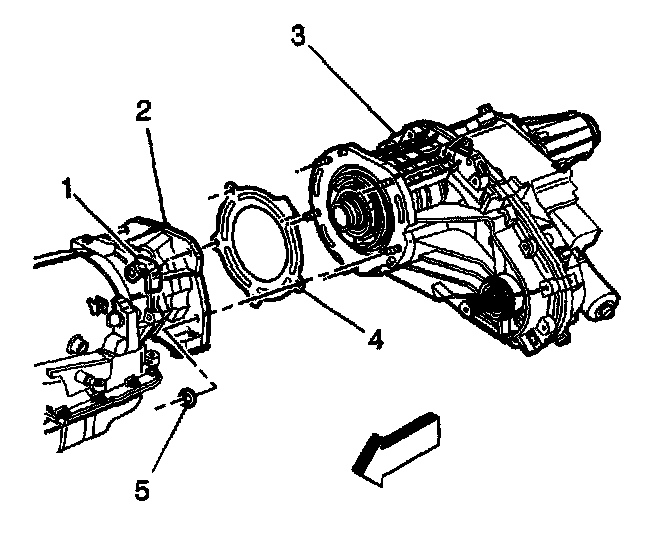 3
2
1
4
5