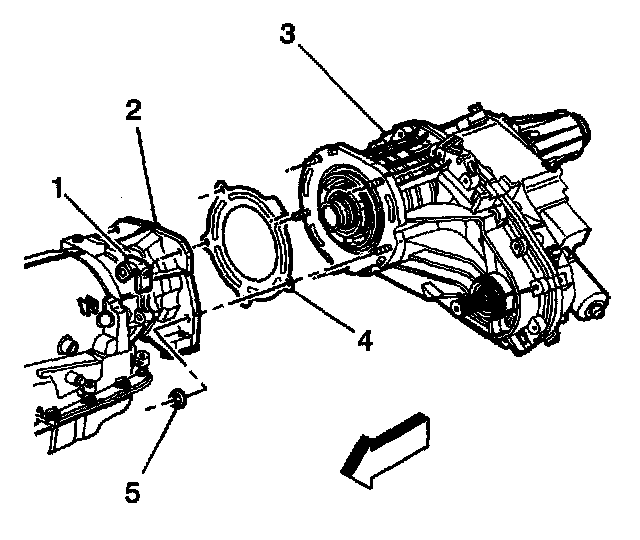 3
2
1
4
5