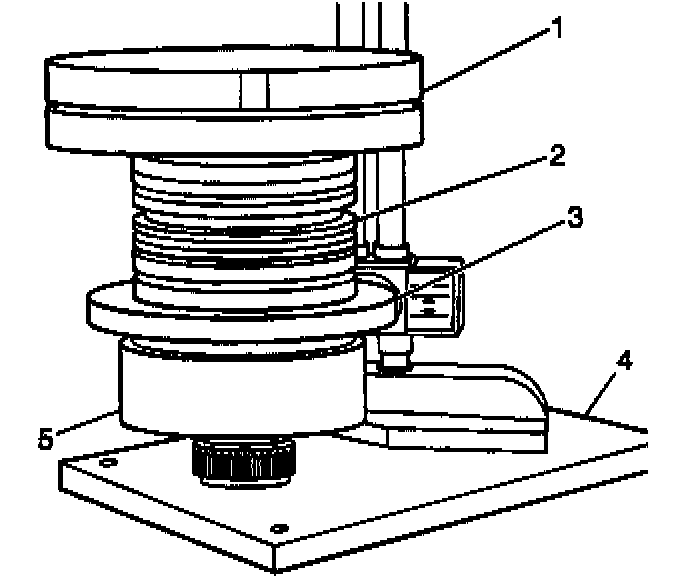 1
2
3
4
5