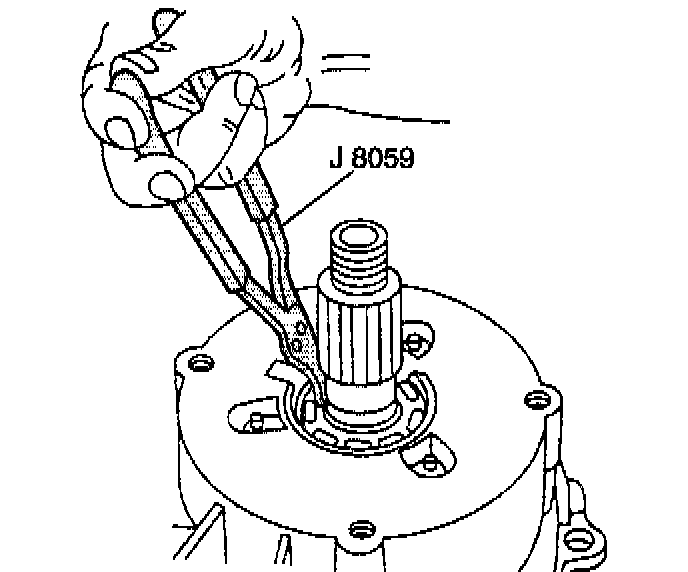 J 8059