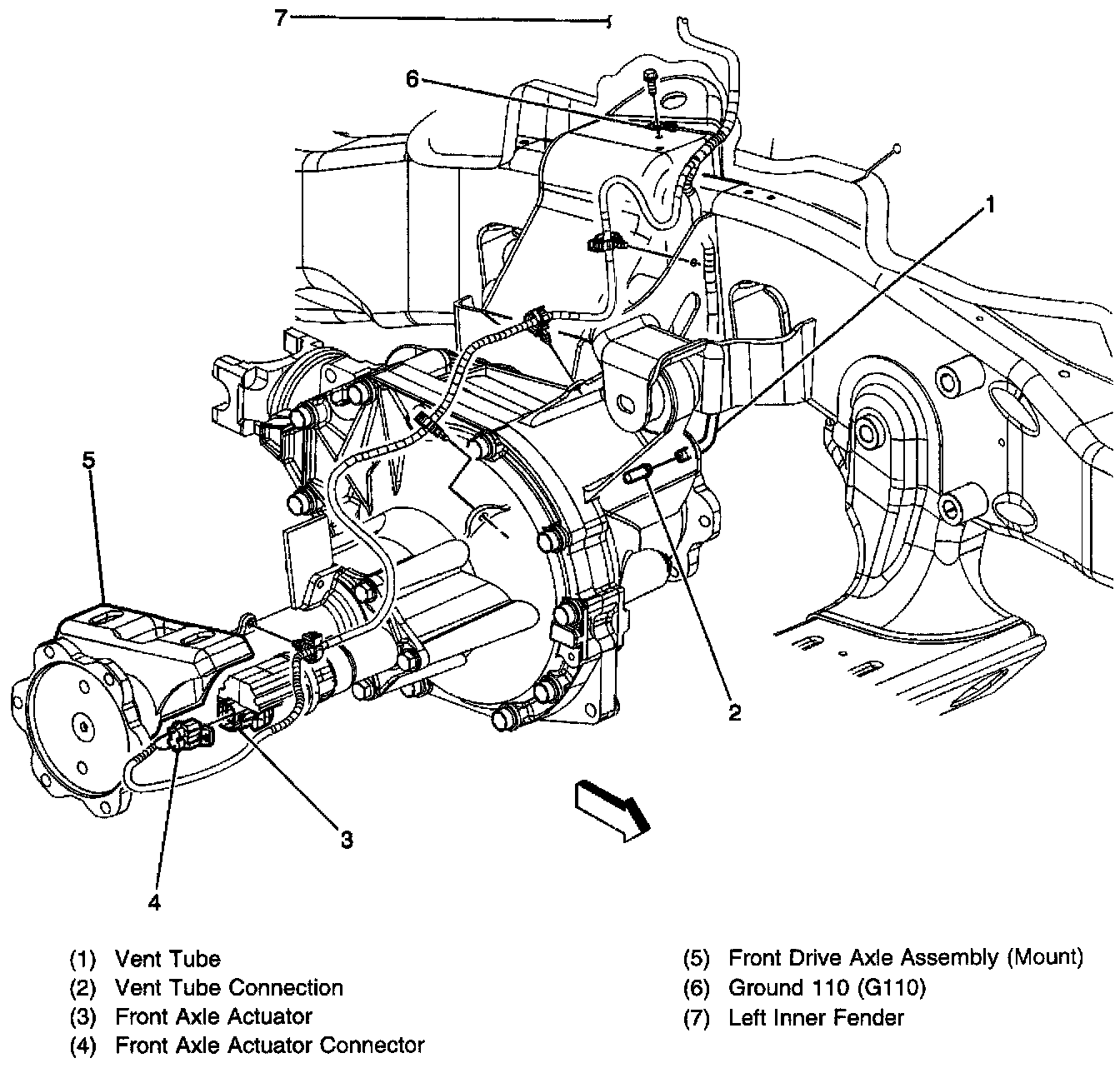 7

6

1

5

2

3

4

(1) Vent Tube
(2) Vent Tube Connection
(3) Front Axle Actuator
(4) Front Axle Actuator Connector

(5) Front Drive Axle Assembly (Mount)
(6) Ground 110 (G110)
(7) Left Inner Fender