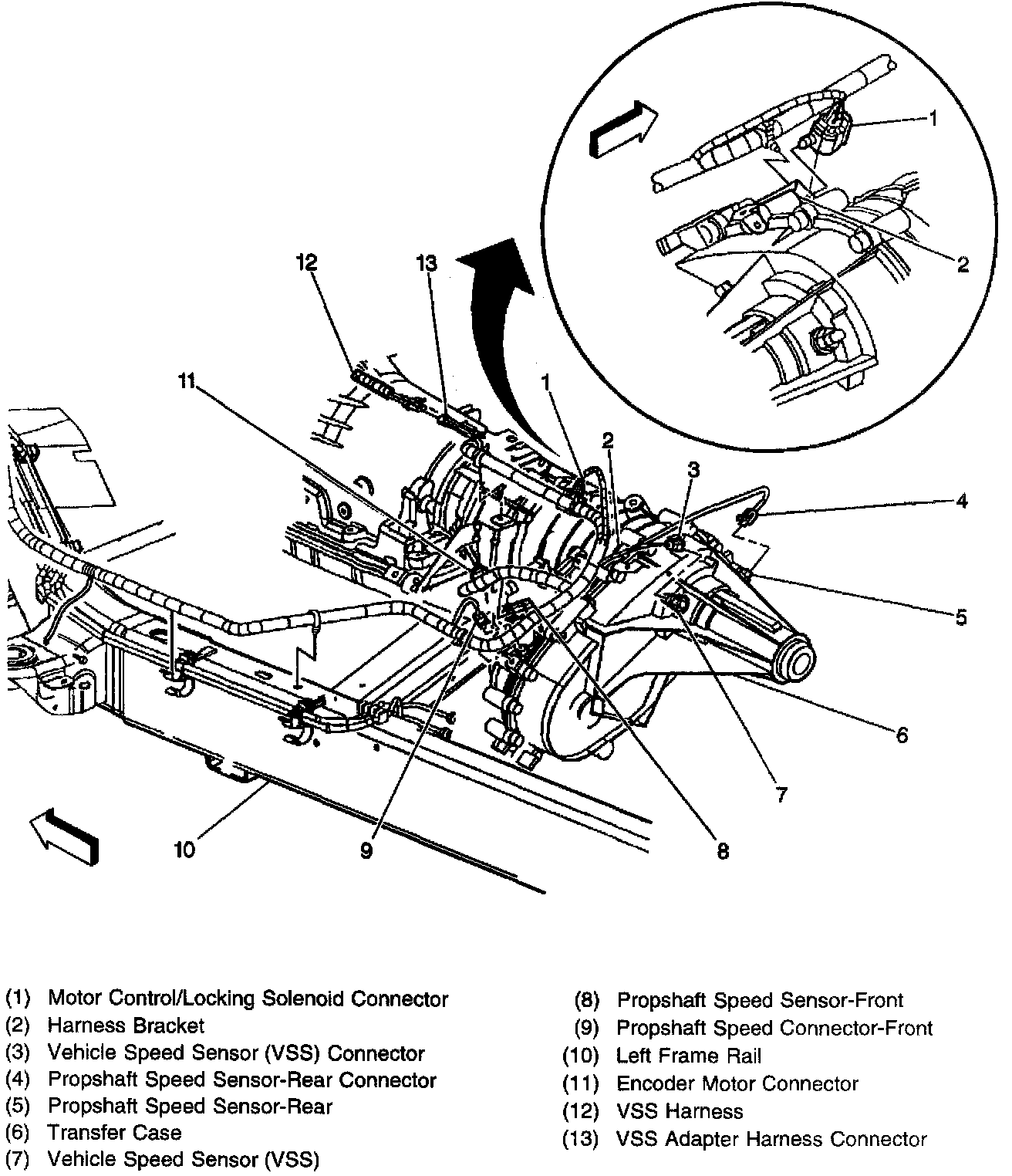 1
2
12
13
11
1
2
3
4
5
6
7
8
9
10

(1) Motor Control/Locking Solenoid Connector
(2) Harness Bracket
(3) Vehicle Speed Sensor (VSS) Connector
(4) Propshaft Speed Sensor-Rear Connector
(5) Propshaft Speed Sensor-Rear
(6) Transfer Case
(7) Vehicle Speed Sensor (VSS)

(8) Propshaft Speed Sensor-Front
(9) Propshaft Speed Connector-Front
(10) Left Frame Rail
(11) Encoder Motor Connector
(12) VSS Harness
(13) VSS Adapter Harness Connector