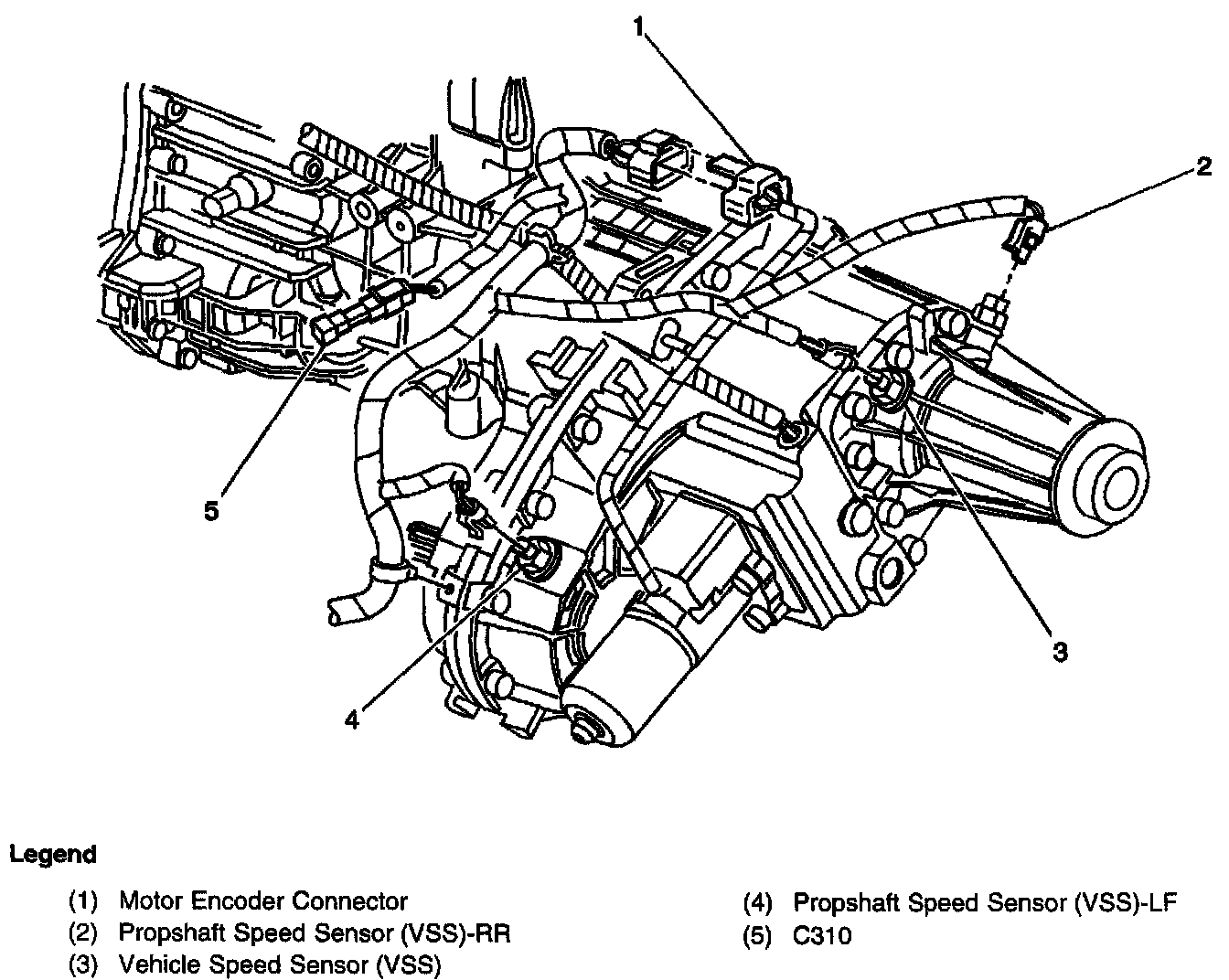 1

2

5

3

4

Legend

(1) Motor Encoder Connector
(2) Propshaft Speed Sensor (VSS)-RR
(3) Vehicle Speed Sensor (VSS)

(4) Propshaft Speed Sensor (VSS)-LF
(5) C310