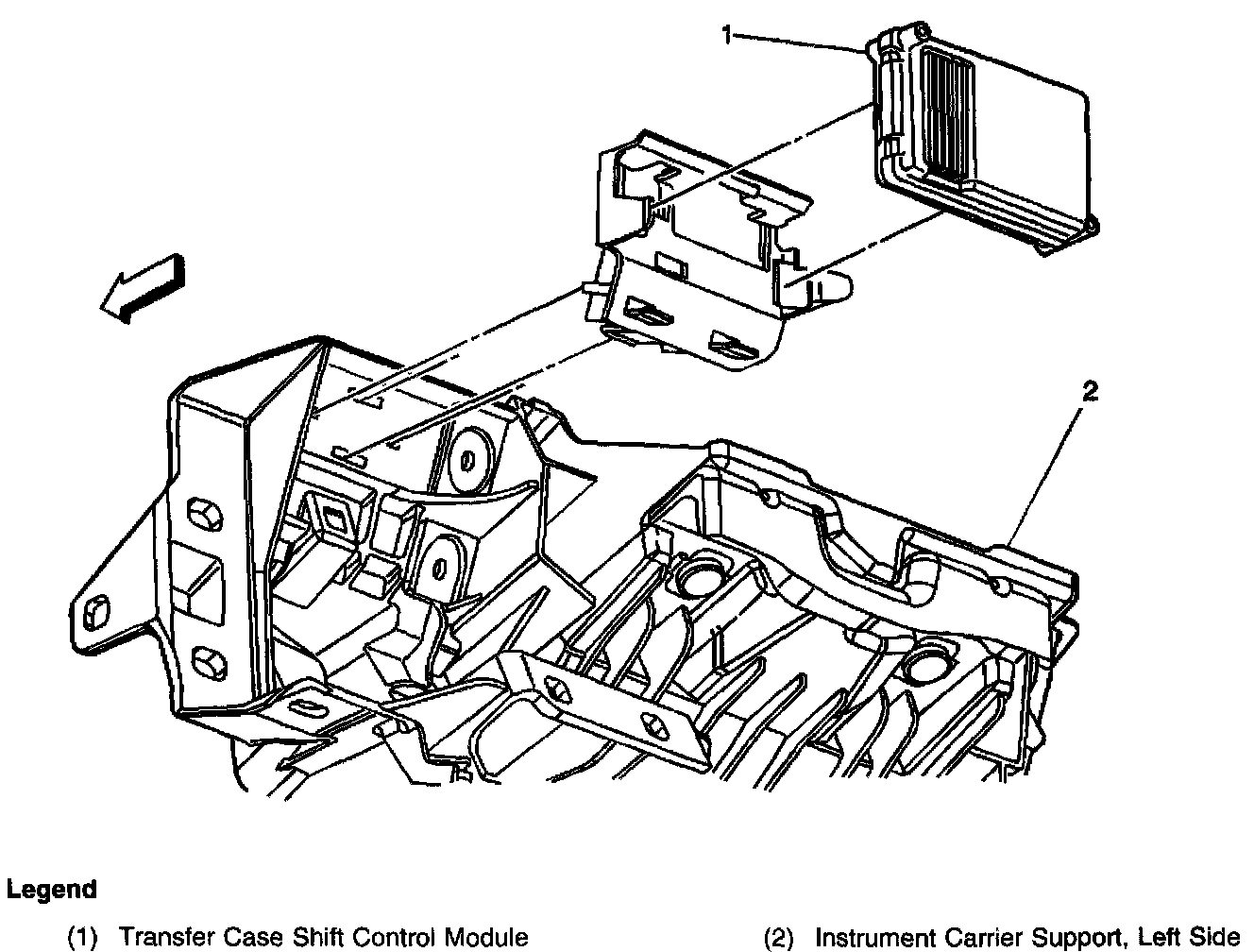 1

2

Legend

(1) Transfer Case Shift Control Module

(2) Instrument Carrier Support, Left Side