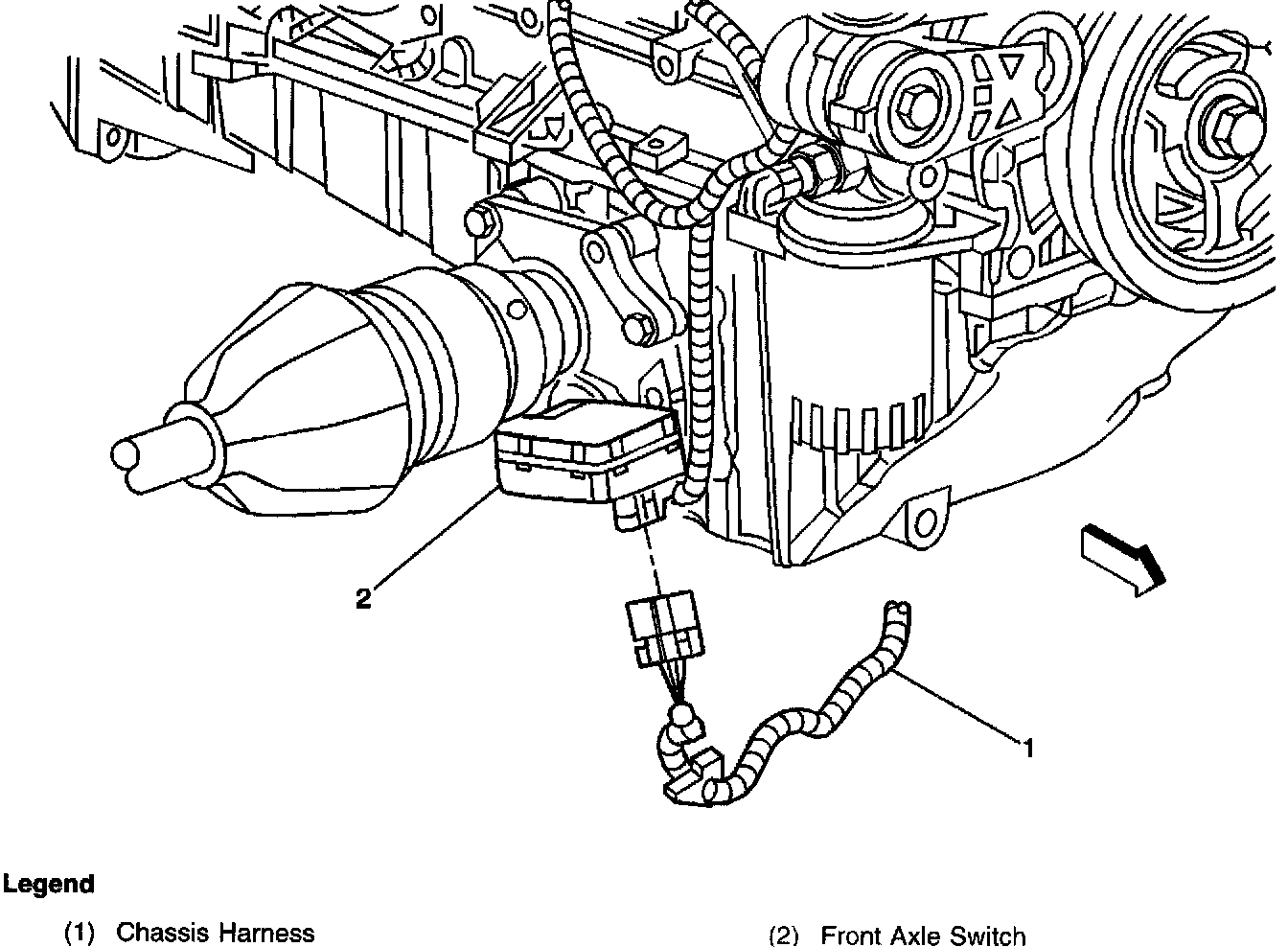 2

1

Legend

(1) Chassis Harness

(2) Front Axle Switch