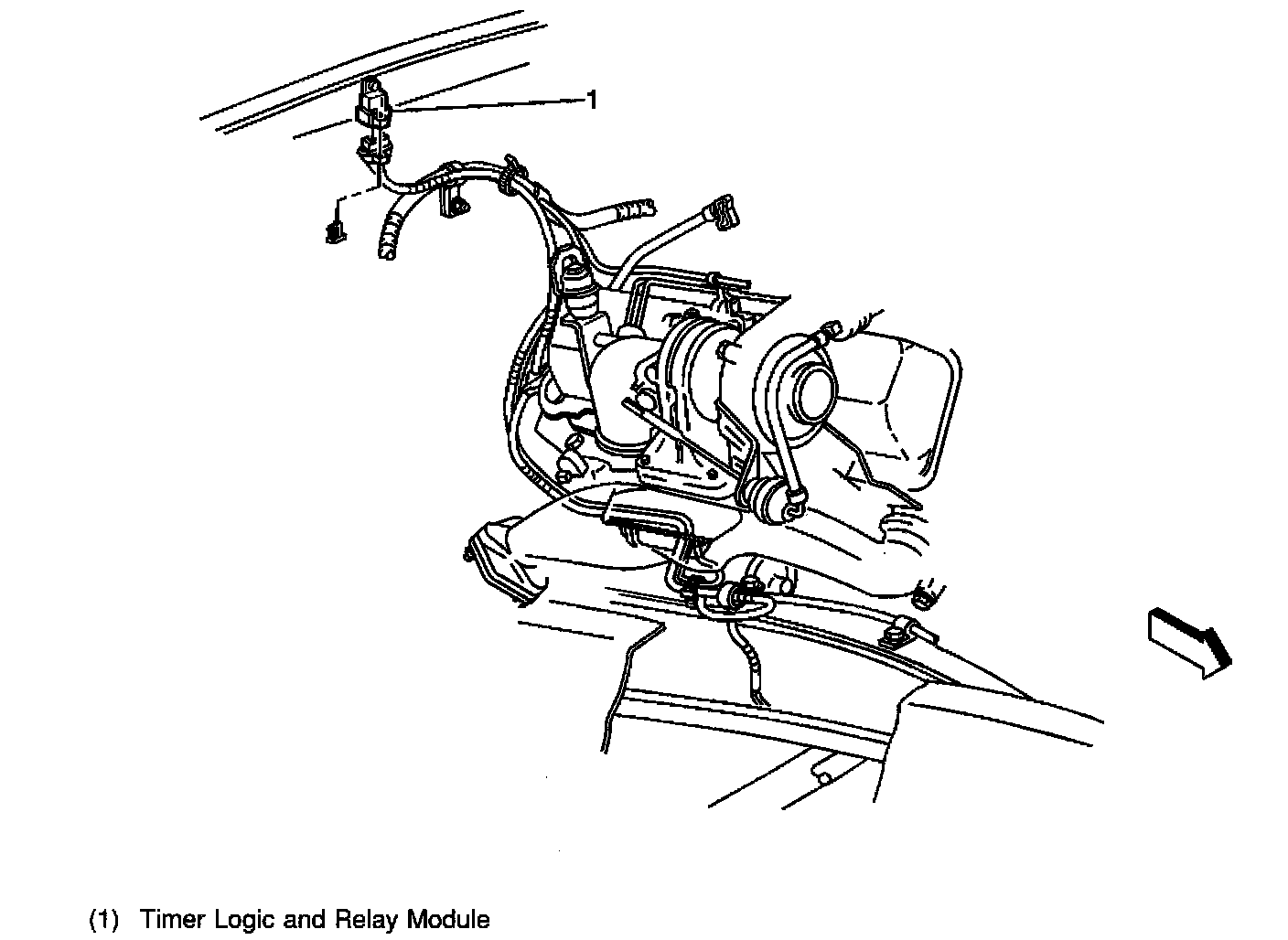 1

(1) Timer Logic and Relay Module