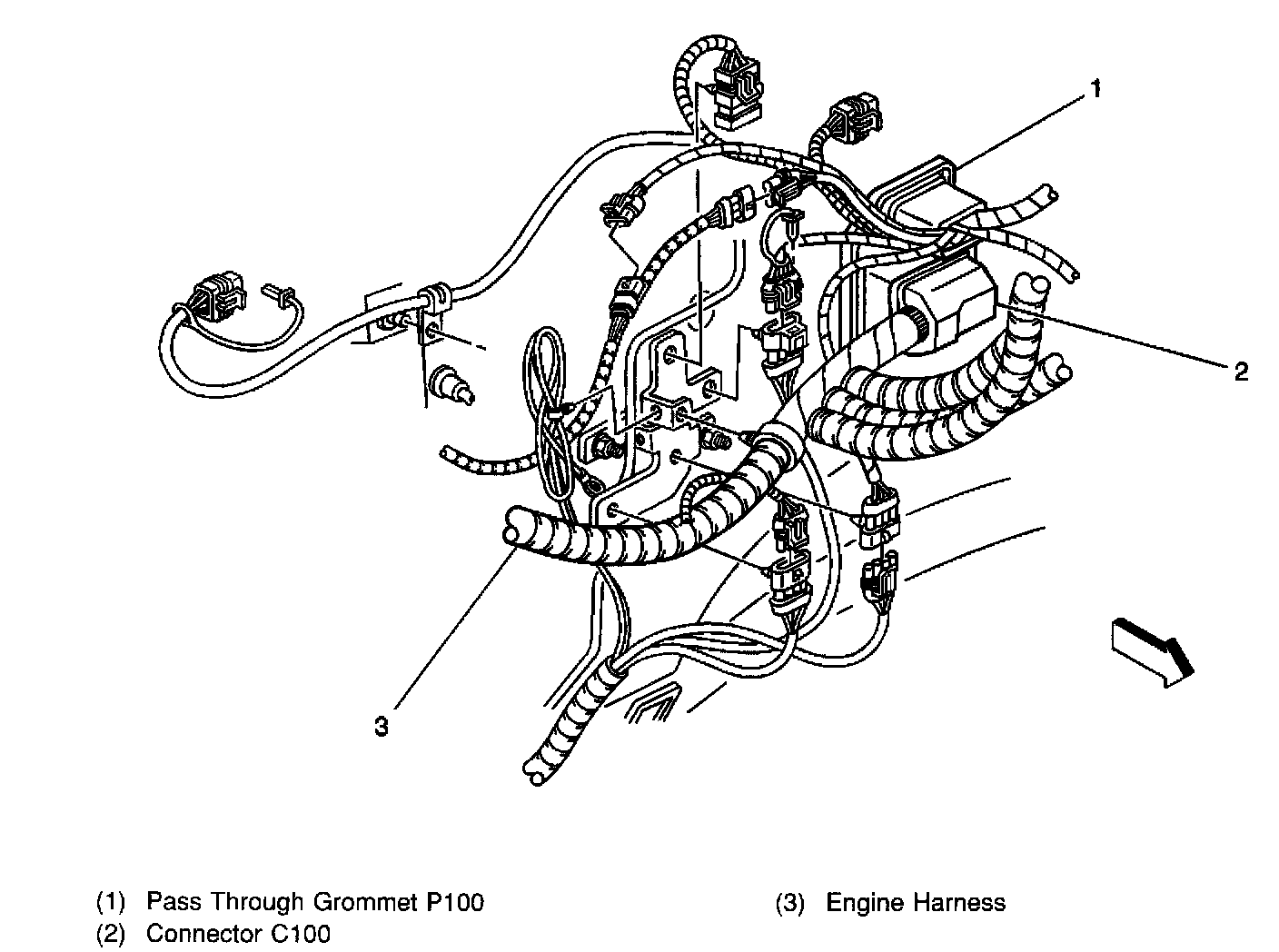 1

2

3

(1) Pass Through Grommet P100
(2) Connector C100

(3) Engine Harness