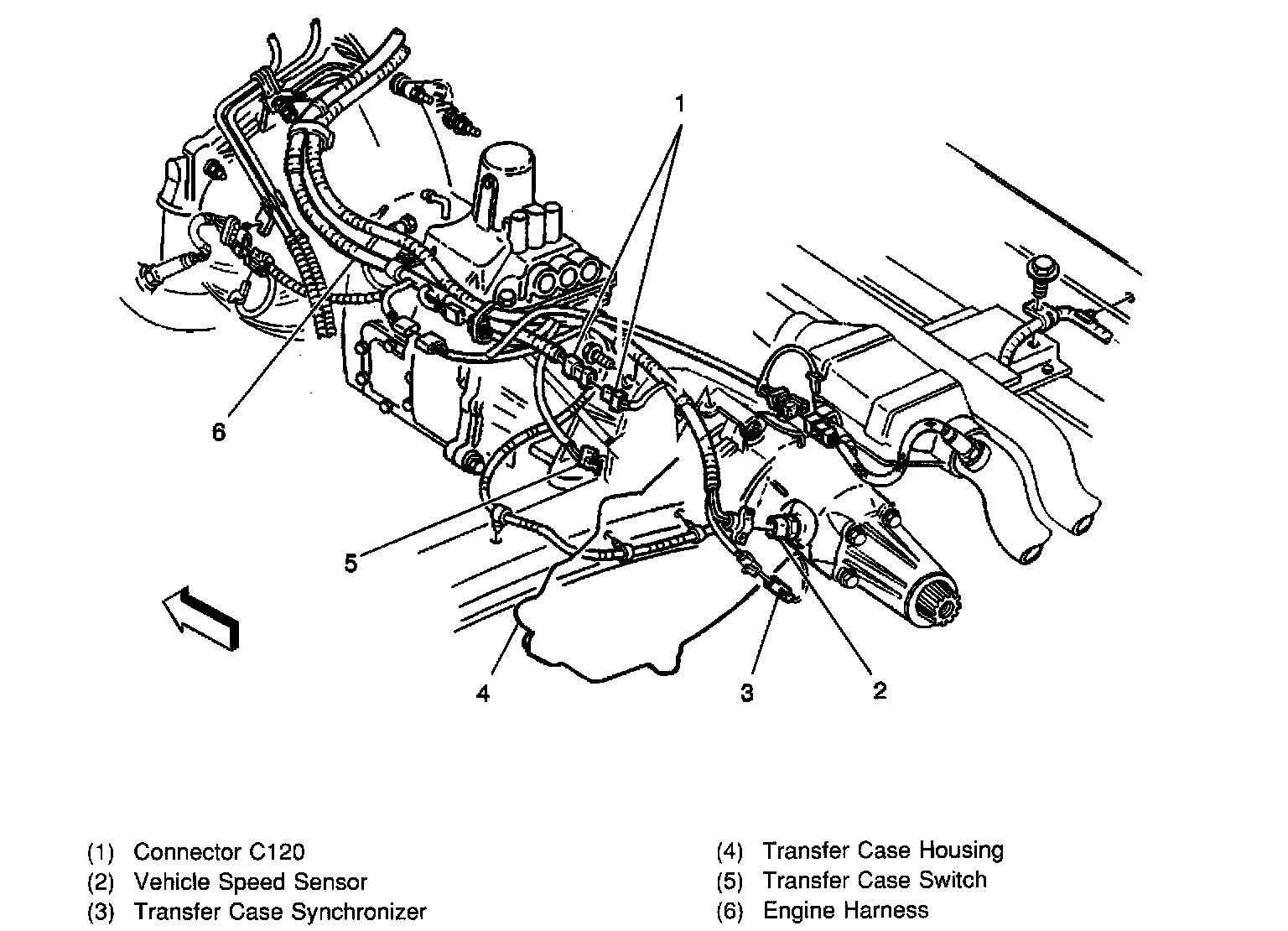 1

6

5

4

3

2

(1) Connector C120
(2) Vehicle Speed Sensor
(3) Transfer Case Synchronizer

(4) Transfer Case Housing
(5) Transfer Case Switch
(6) Engine Harness