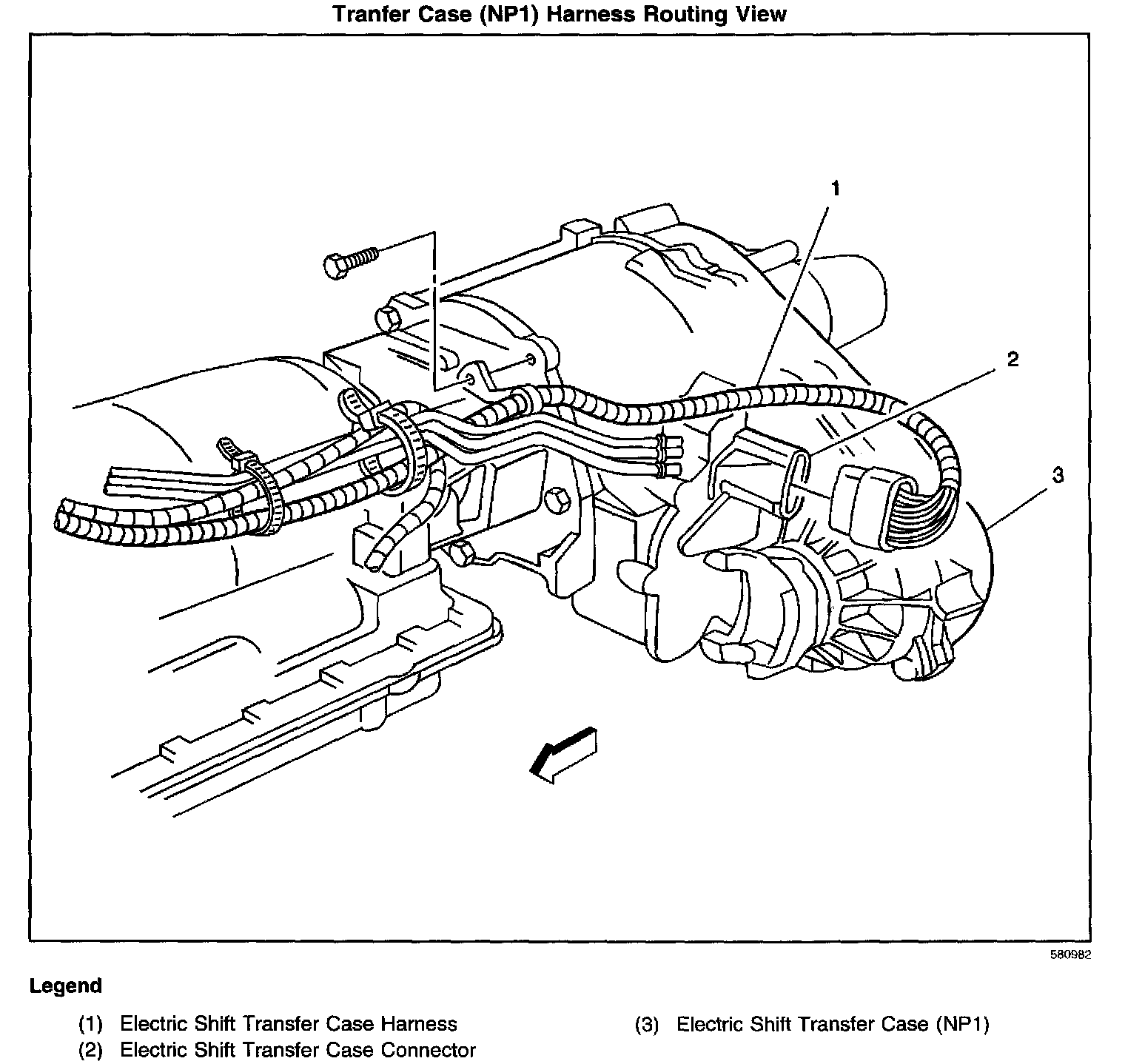 Tranfer Case (NP1) Harness Routing View

1

2

3

580982

Legend

(1) Electric Shift Transfer Case Harness
(2) Electric Shift Transfer Case Connector
(3) Electric Shift Transfer Case (NP1)