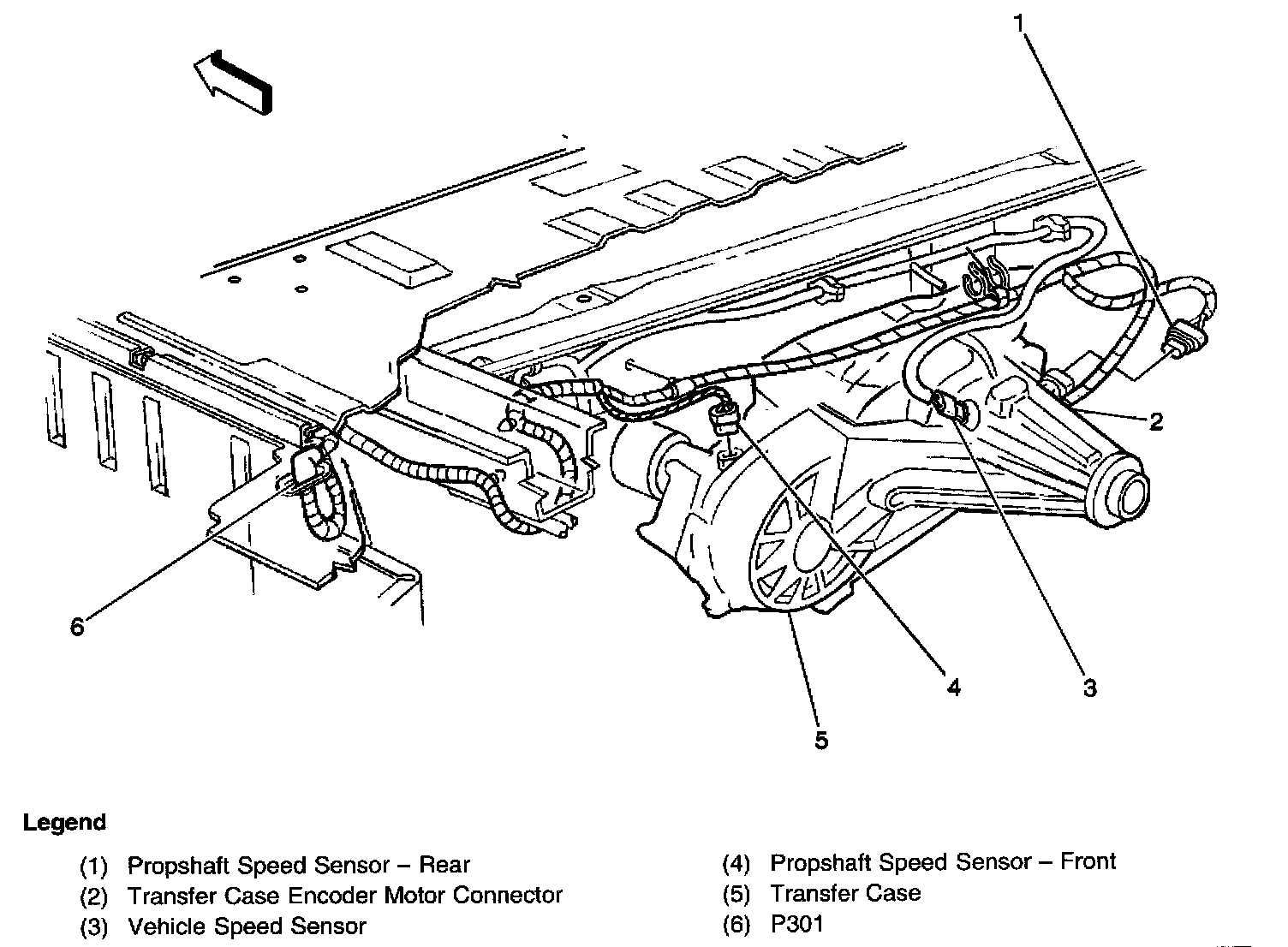 1

2

6

4

3

5

Legend

(1) Propshaft Speed Sensor – Rear
(2) Transfer Case Encoder Motor Connector
(3) Vehicle Speed Sensor

(4) Propshaft Speed Sensor – Front
(5) Transfer Case
(6) P301