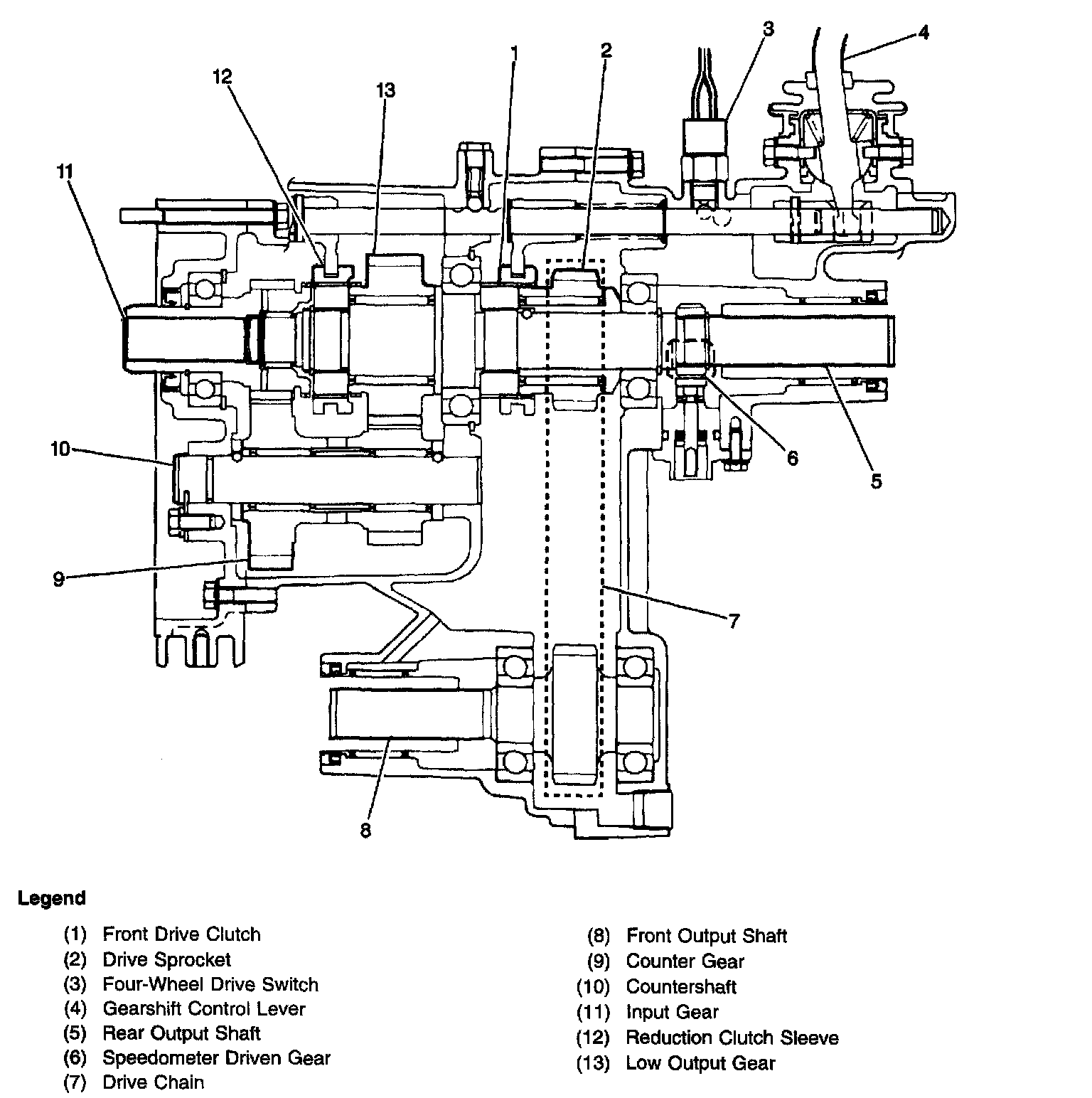 12
13
1
2
3
4
11
10
9
6
5
7
8

Legend

(1) Front Drive Clutch
(2) Drive Sprocket
(3) Four-Wheel Drive Switch
(4) Gearshift Control Lever
(5) Rear Output Shaft
(6) Speedometer Driven Gear
(7) Drive Chain

(8) Front Output Shaft
(9) Counter Gear
(10) Countershaft
(11) Input Gear
(12) Reduction Clutch Sleeve
(13) Low Output Gear