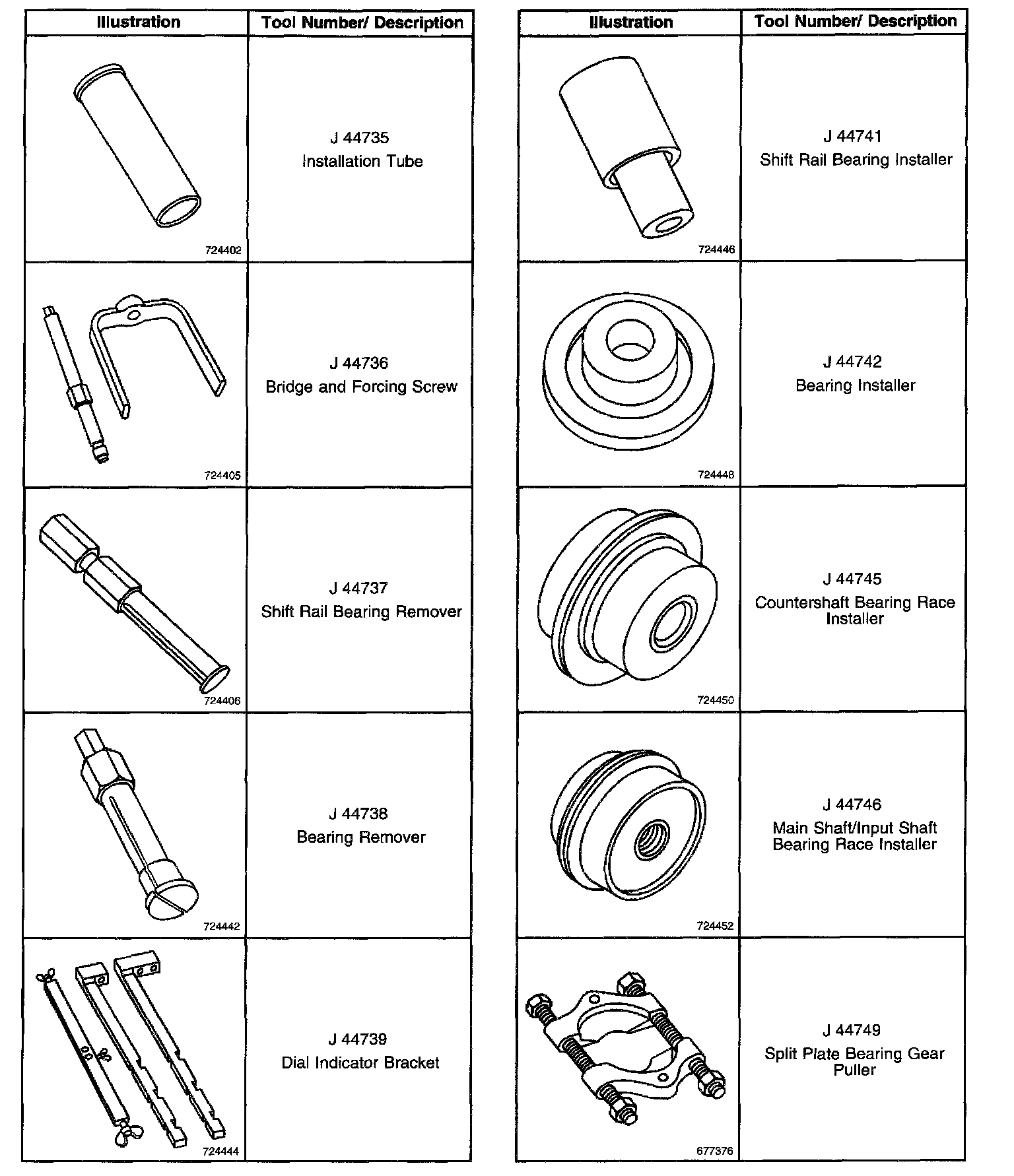 | Illustration | Tool Number/ Description |
|---|---|
| 724402 | J 44735 Installation Tube |
| 724405 | J 44736 Bridge and Forcing Screw |
| 724406 | J 44737 Shift Rail Bearing Remover |
| 724442 | J 44738 Bearing Remover |
| 724444 | J 44739 Dial Indicator Bracket |

| Illustration | Tool Number/ Description |
|---|---|
| 724446 | J 44741 Shift Rail Bearing Installer |
| 724448 | J 44742 Bearing Installer |
| 724450 | J 44745 Countershaft Bearing Race Installer |
| 724452 | J 44746 Main Shaft/Input Shaft Bearing Race Installer |
| 677376 | J 44749 Split Plate Bearing Gear Puller |