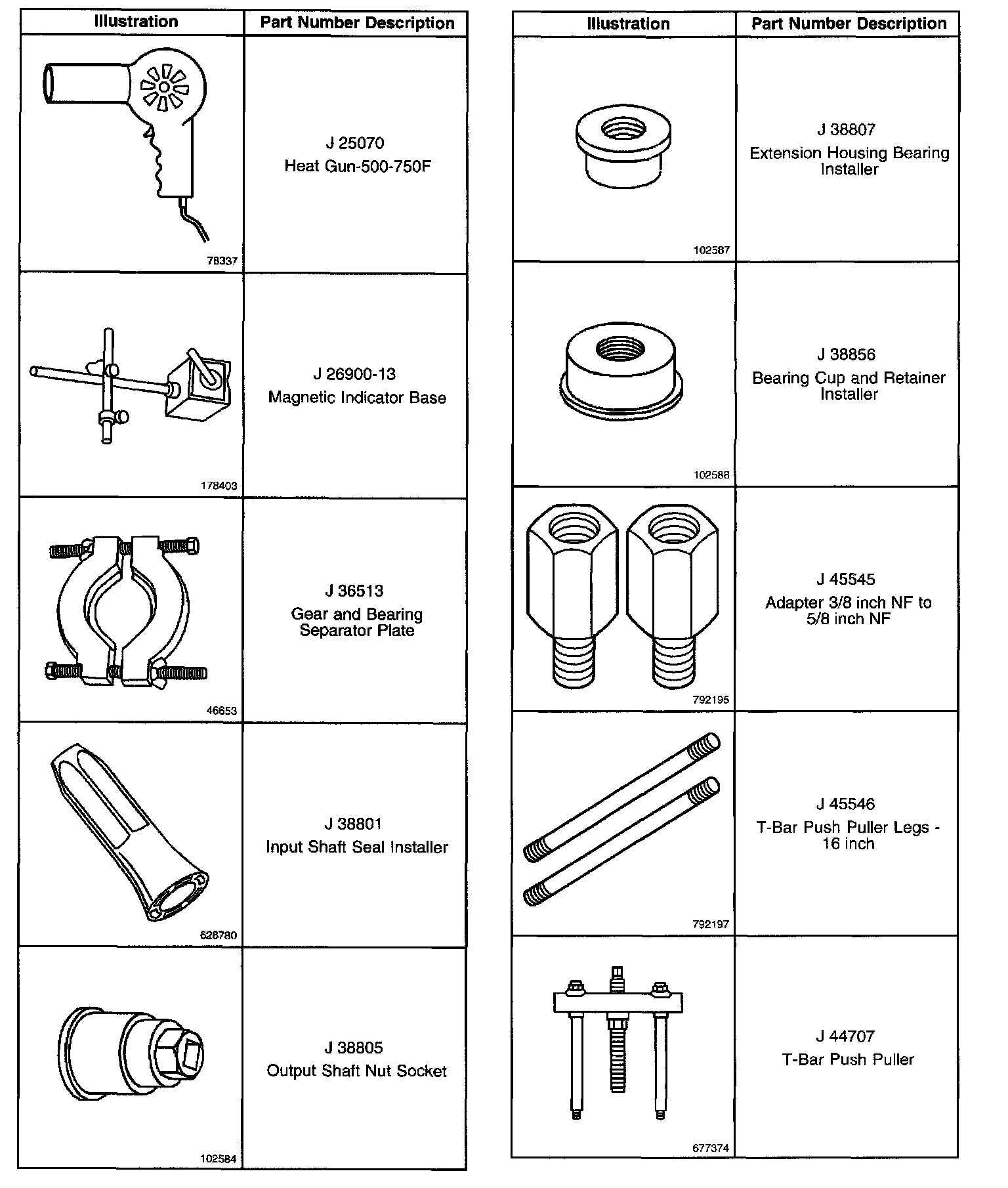 | Illustration | Part Number Description |
|---|---|
| 78337 | J 25070 Heat Gun-500-750F |
| 178403 | J 26900-13 Magnetic Indicator Base |
| 46653 | J 36513 Gear and Bearing Separator Plate |
| 628780 | J 38801 Input Shaft Seal Installer |
| 102584 | J 38805 Output Shaft Nut Socket |

| Illustration | Part Number Description |
|---|---|
| 102587 | J 38807 Extension Housing Bearing Installer |
| 102588 | J 38856 Bearing Cup and Retainer Installer |
| 792195 | J 45545 Adapter 3/8 inch NF to 5/8 inch NF |
| 792197 | J 45546 T-Bar Push Puller Legs - 16 inch |
| 677374 | J 44707 T-Bar Push Puller |