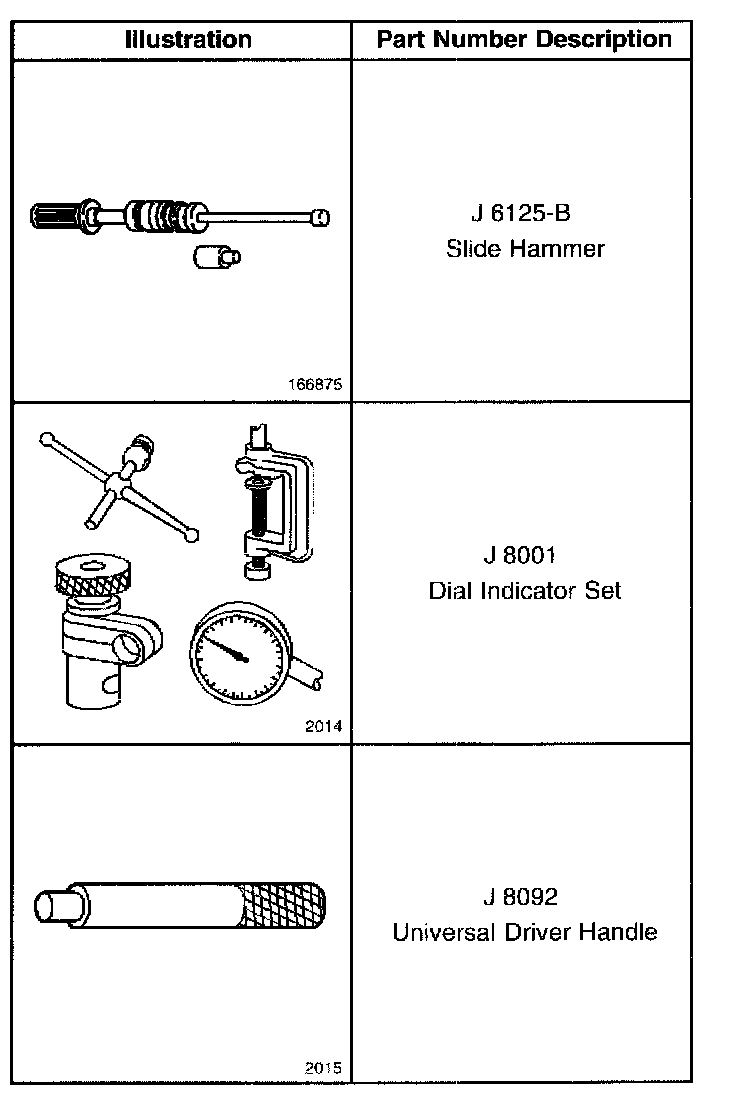 | Illustration | Part Number Description |
|---|---|
| 166875 | J 6125-B Slide Hammer |
| 2014 | J 8001 Dial Indicator Set |
| 2015 | J 8092 Universal Driver Handle |