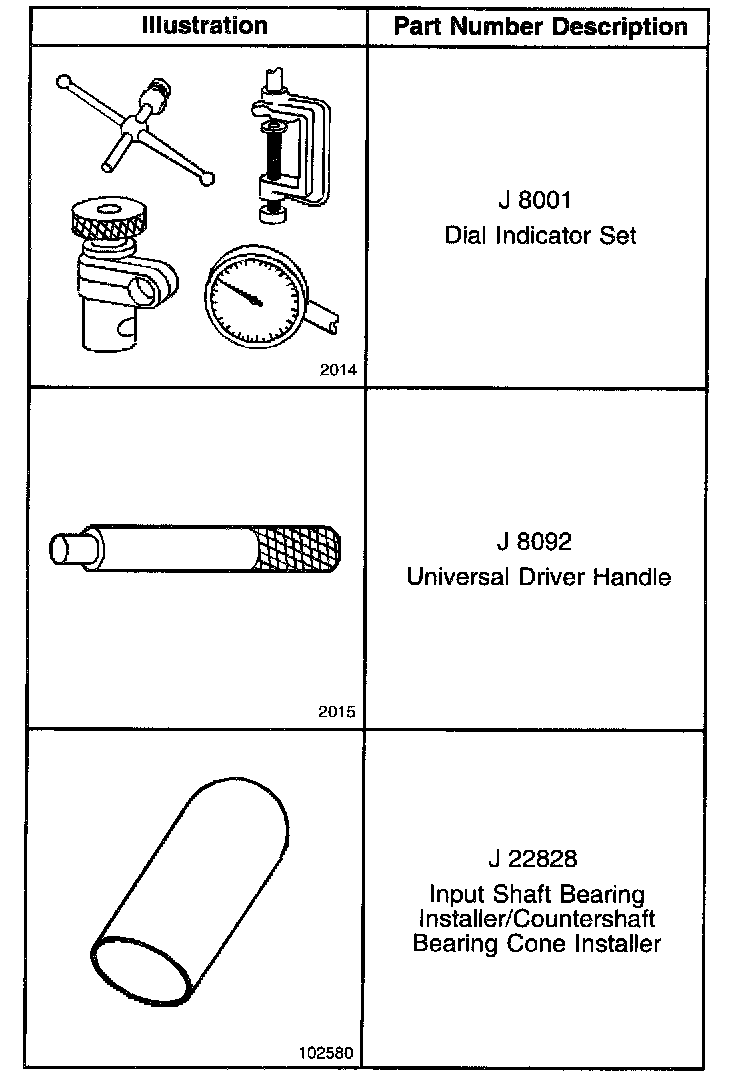 | Illustration | Part Number Description |
|---|---|
| 2014 | J 8001 Dial Indicator Set |
| 2015 | J 8092 Universal Driver Handle |
| 102580 | J 22828 Input Shaft Bearing Installer/Countershaft Bearing Cone Installer |